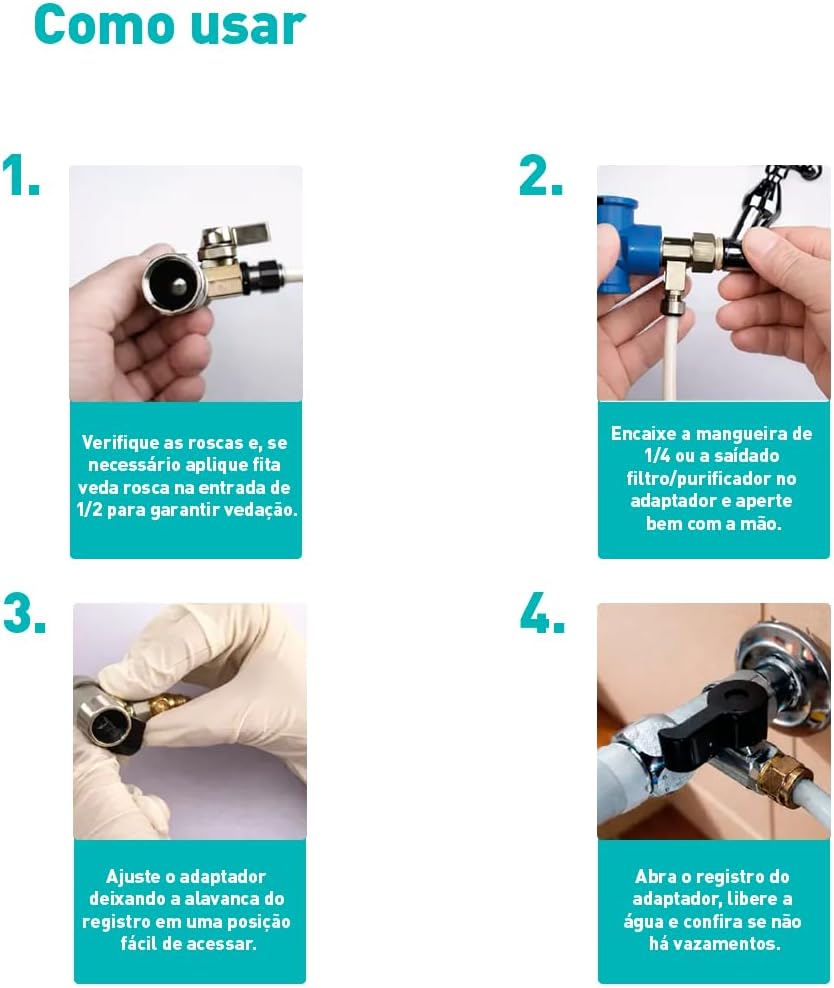 Como usar

1.

Verifique as roscas e, se necessário aplique fita veda rosca na entrada de 1/2 para garantir vedação.

2.

Encaixe a mangueira de 1/4 ou a saídado filtro/purificador no adaptador e aperte bem com a mão.

3.

Ajuste o adaptador deixando a alavanca do registro em uma posição fácil de acessar.

4.

Abra o registro do adaptador, libere a água e confira se não há vazamentos.