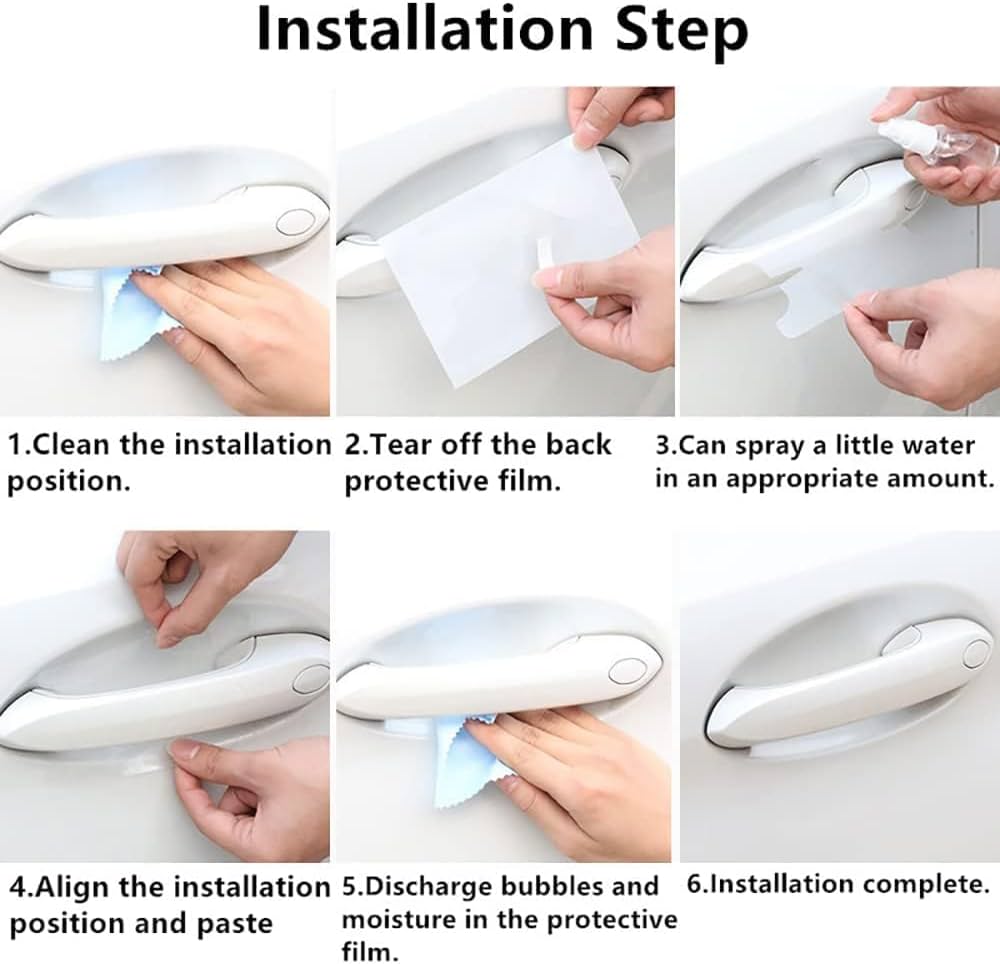 Installation Step

1.Clean the installation position.

2.Tear off the back protective film.

3.Can spray a little water in an appropriate amount.

4.Align the installation position and paste

5.Discharge bubbles and moisture in the protective film.

6.Installation complete.