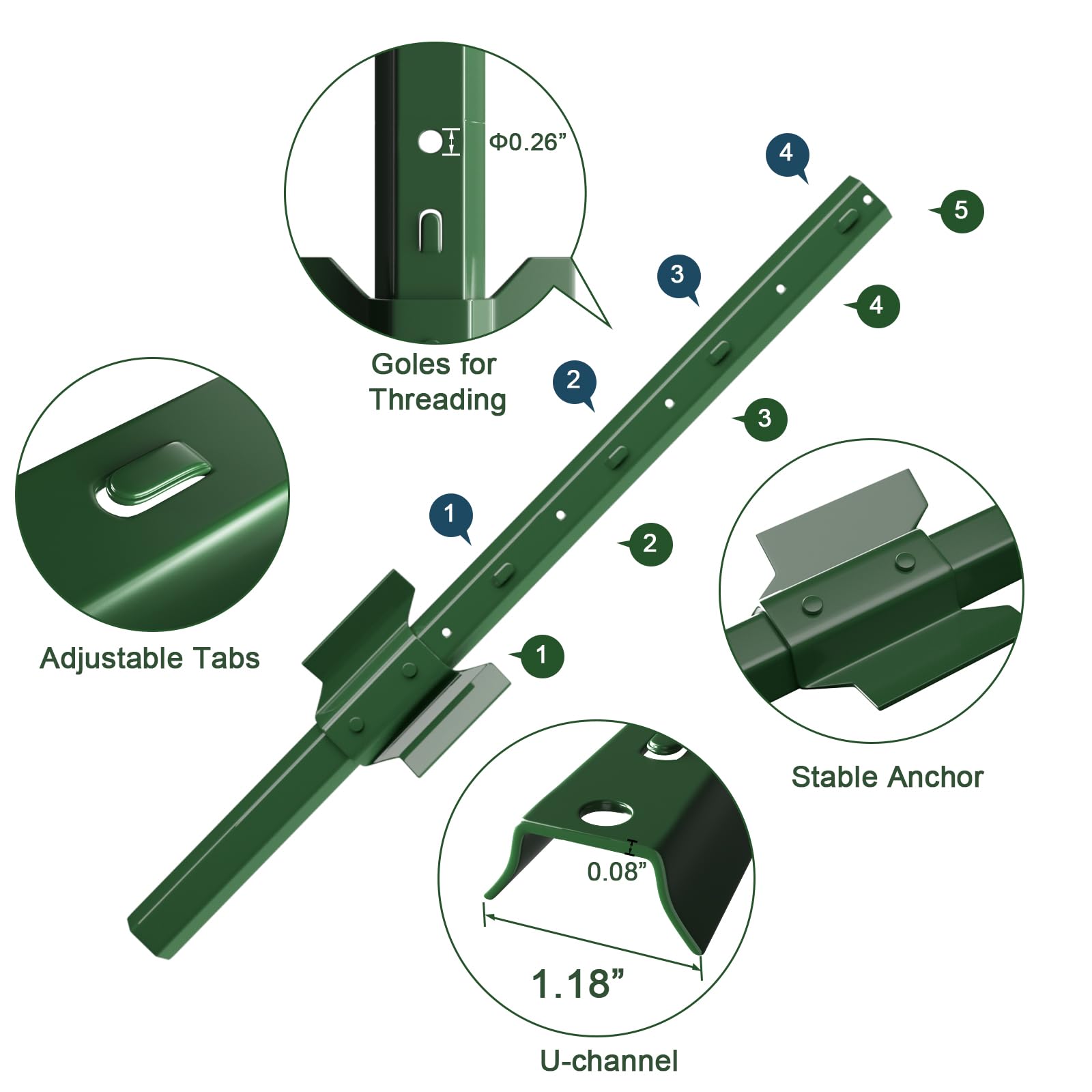 Φ0.26”

Goles for Threading

4
5
3
4
2
3
1
2
1

Adjustable Tabs

Stable Anchor

0.08”

1.18”

U-channel