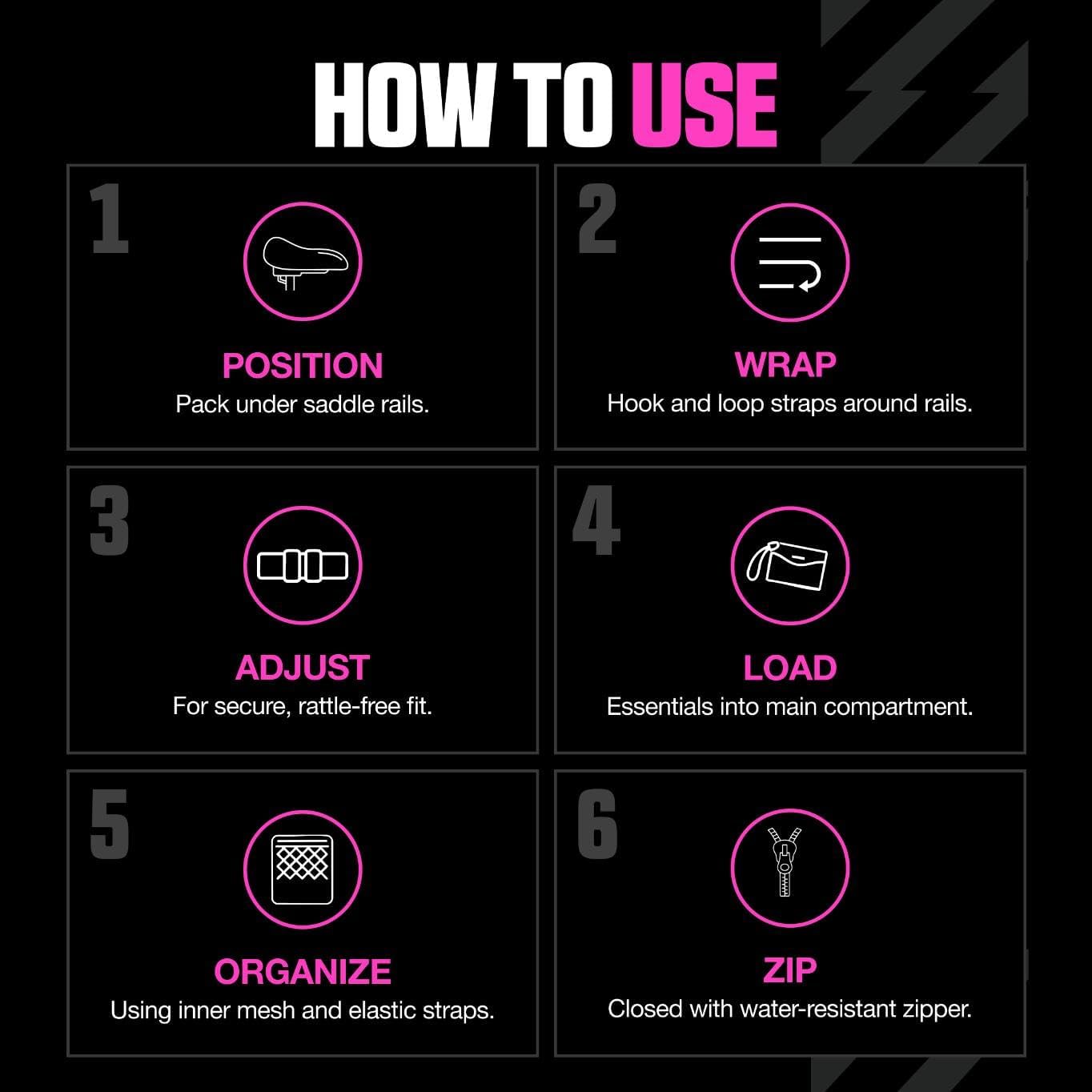 HOW TO USE

1

POSITION
Pack under saddle rails.

2

WRAP
Hook and loop straps around rails.

3

ADJUST
For secure, rattle-free fit.

4

LOAD
Essentials into main compartment.

5

ORGANIZE
Using inner mesh and elastic straps.

6

ZIP
Closed with water-resistant zipper.