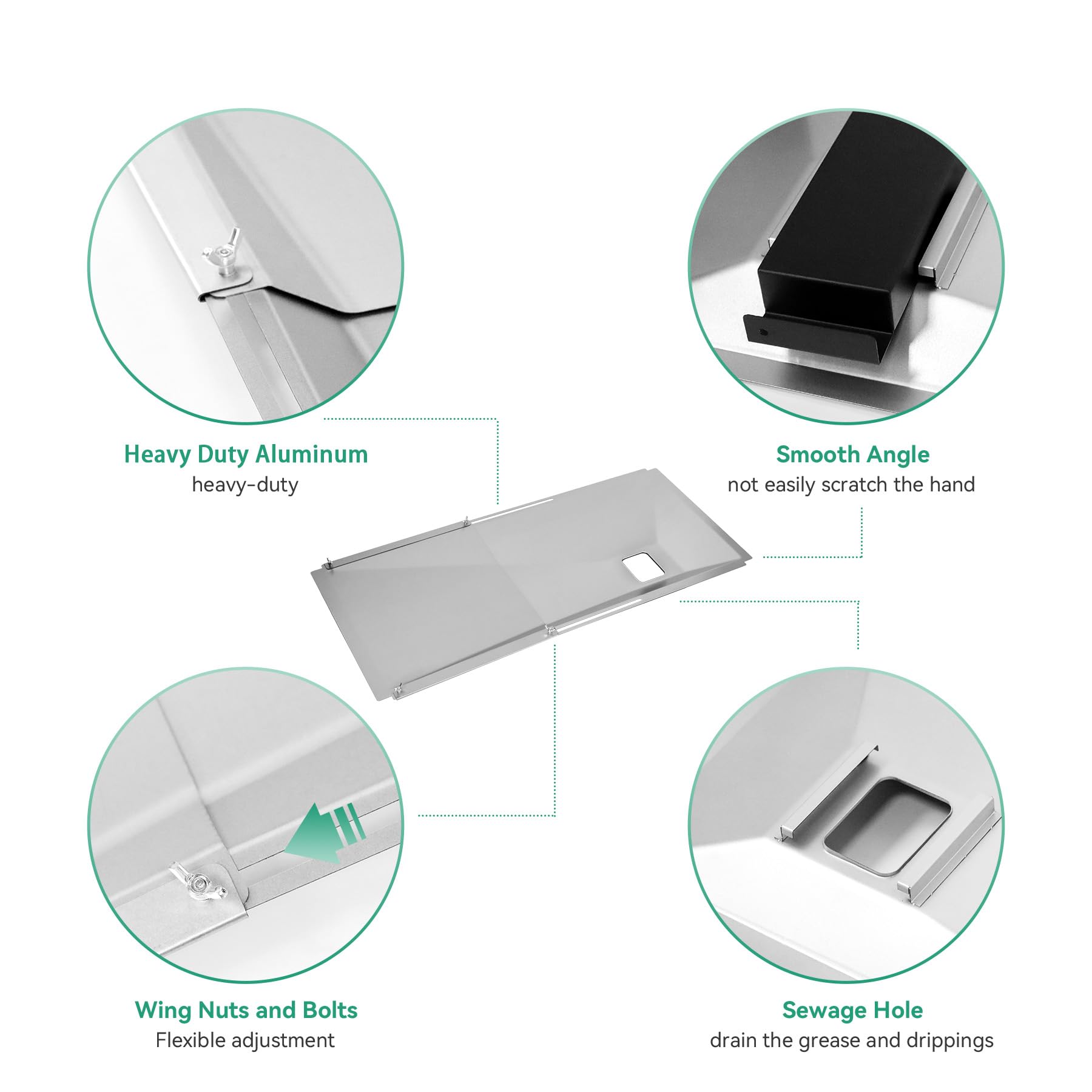 Heavy Duty Aluminum
heavy-duty

Smooth Angle
not easily scratch the hand

Wing Nuts and Bolts
Flexible adjustment

Sewage Hole
drain the grease and drippings