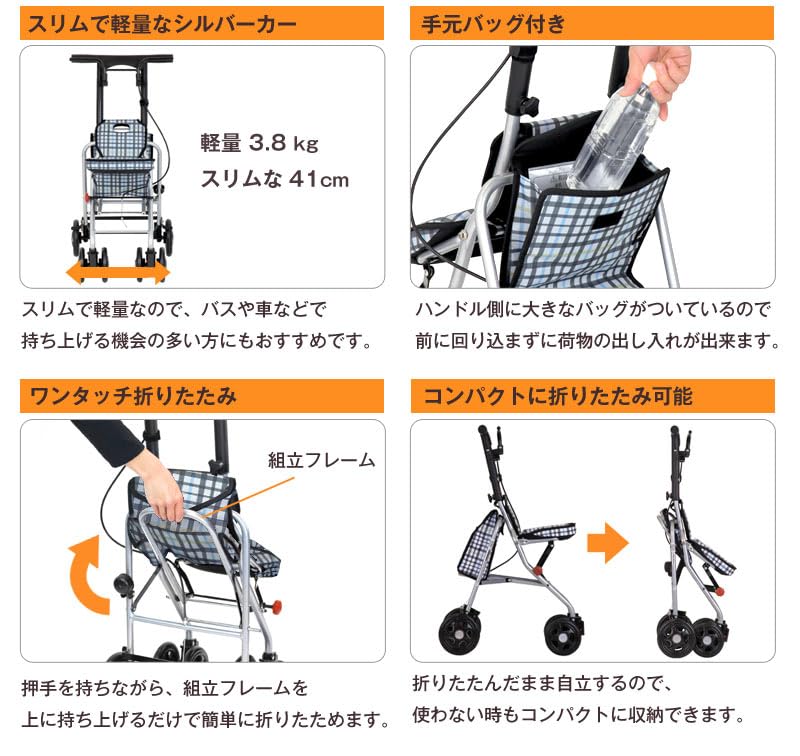 スリムで軽量なシルバーカー

軽量 3.8 kg
スリムな 41cm

スリムで軽量なので、バスや車などで持ち上げる機会の多い方にもおすすめです。

手元バッグ付き

ハンドル側に大きなバッグがついているので前に回り込まずに荷物の出し入れが出来ます。

ワンタッチ折りたたみ

組立フレーム

押手を持ちながら、組立フレームを上に持ち上げるだけで簡単に折りたためます。

コンパクトに折りたたみ可能

折りたたんだまま自立するので、使わない時もコンパクトに収納できます。