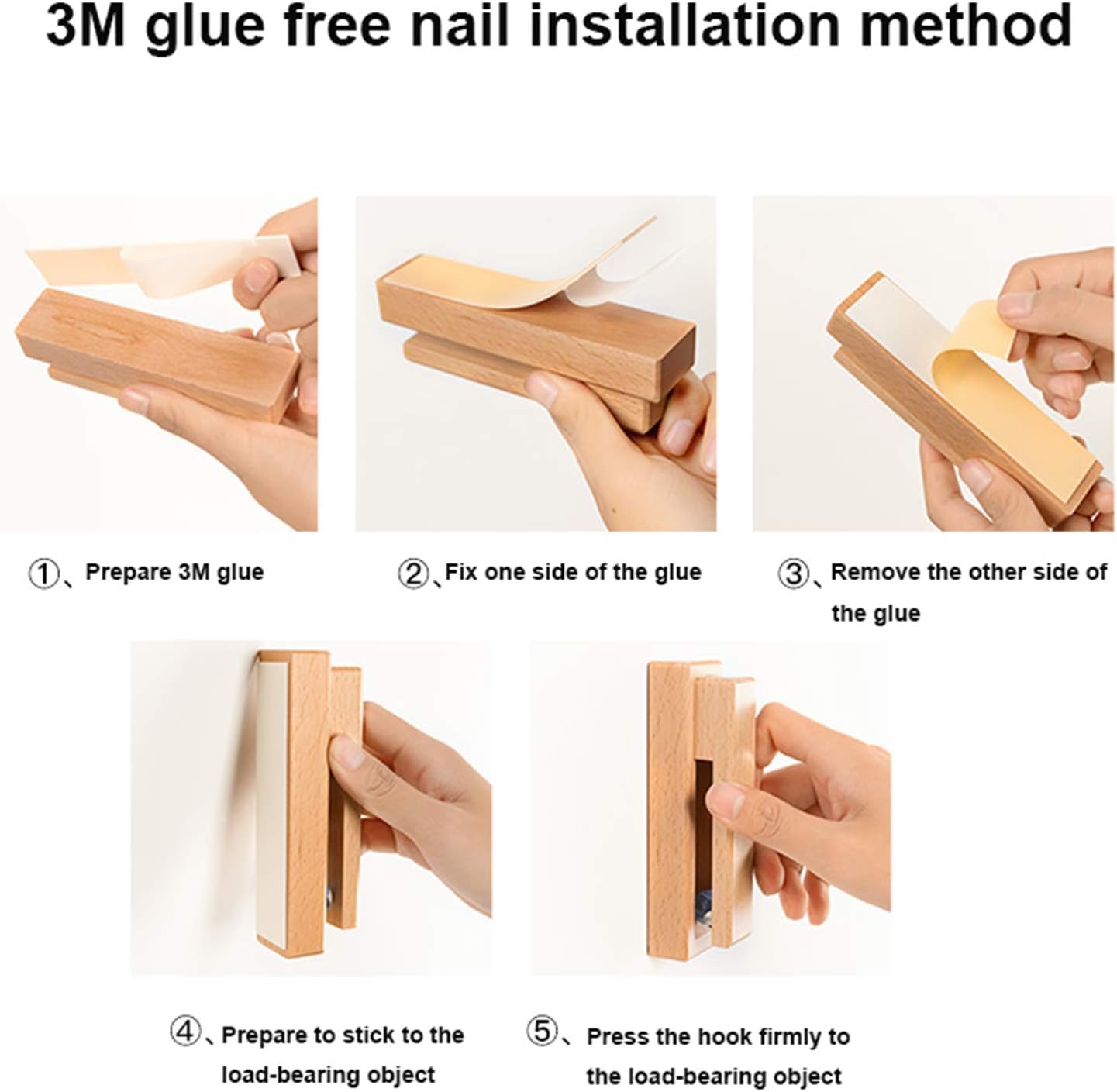 3M glue free nail installation method

①、Prepare 3M glue

②、Fix one side of the glue

③、Remove the other side of the glue

④、Prepare to stick to the load-bearing object

⑤、Press the hook firmly to the load-bearing object