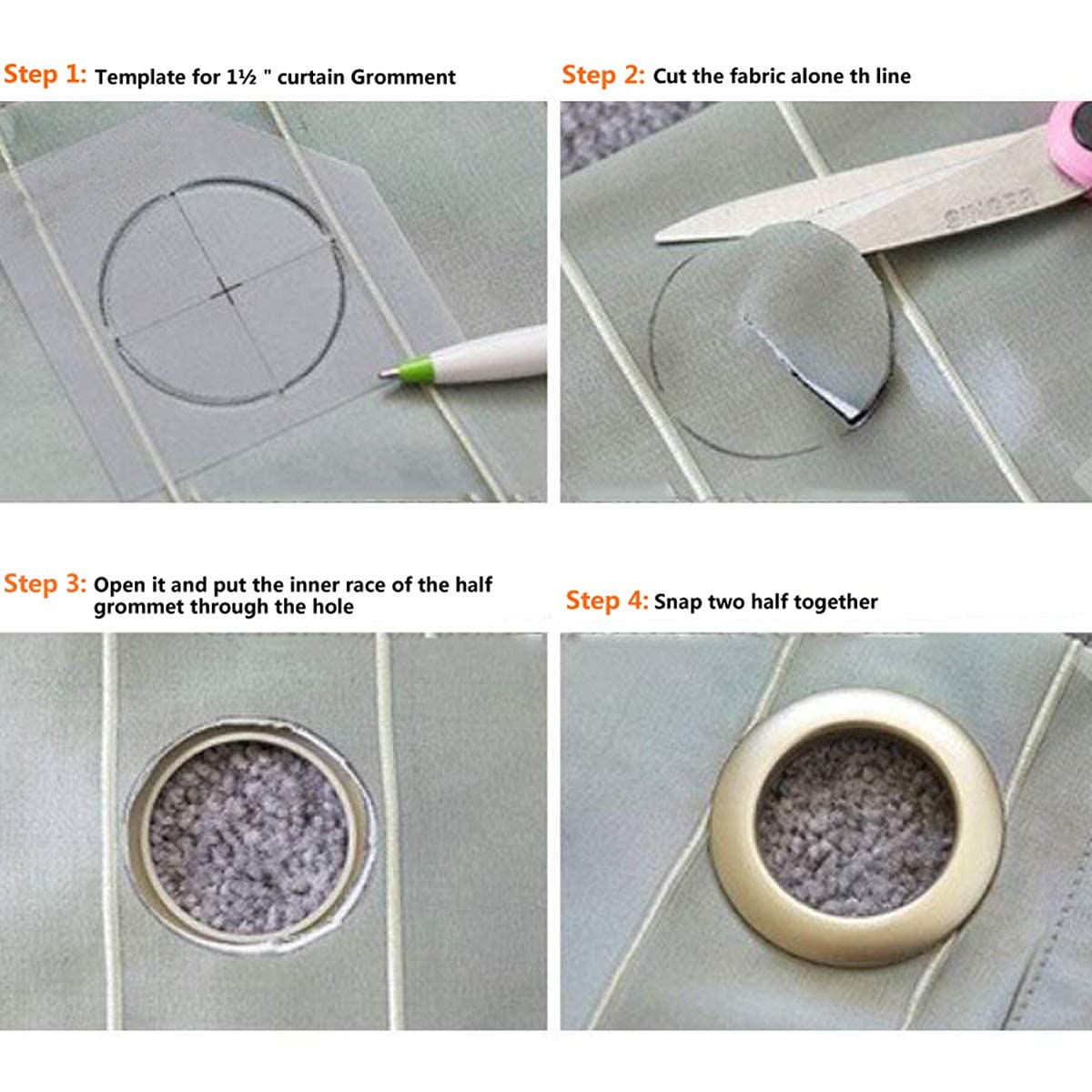 Step 1: Template for 1½ " curtain Gromment

Step 2: Cut the fabric alone th line

SINGER

Step 3: Open it and put the inner race of the half grommet through the hole

Step 4: Snap two half together