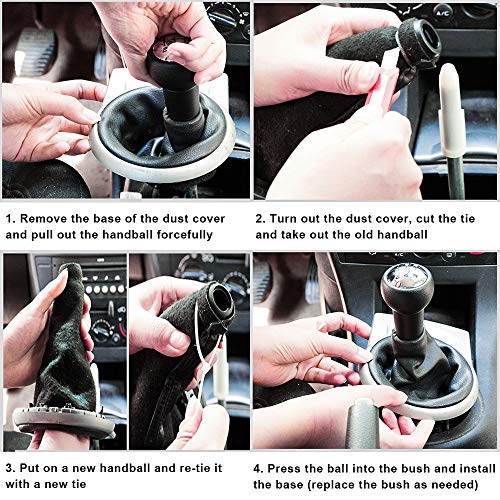 1. Remove the base of the dust cover and pull out the handball forcefully

2. Turn out the dust cover, cut the tie and take out the old handball

3. Put on a new handball and re-tie it with a new tie

4. Press the ball into the bush and install the base (replace the bush as needed)