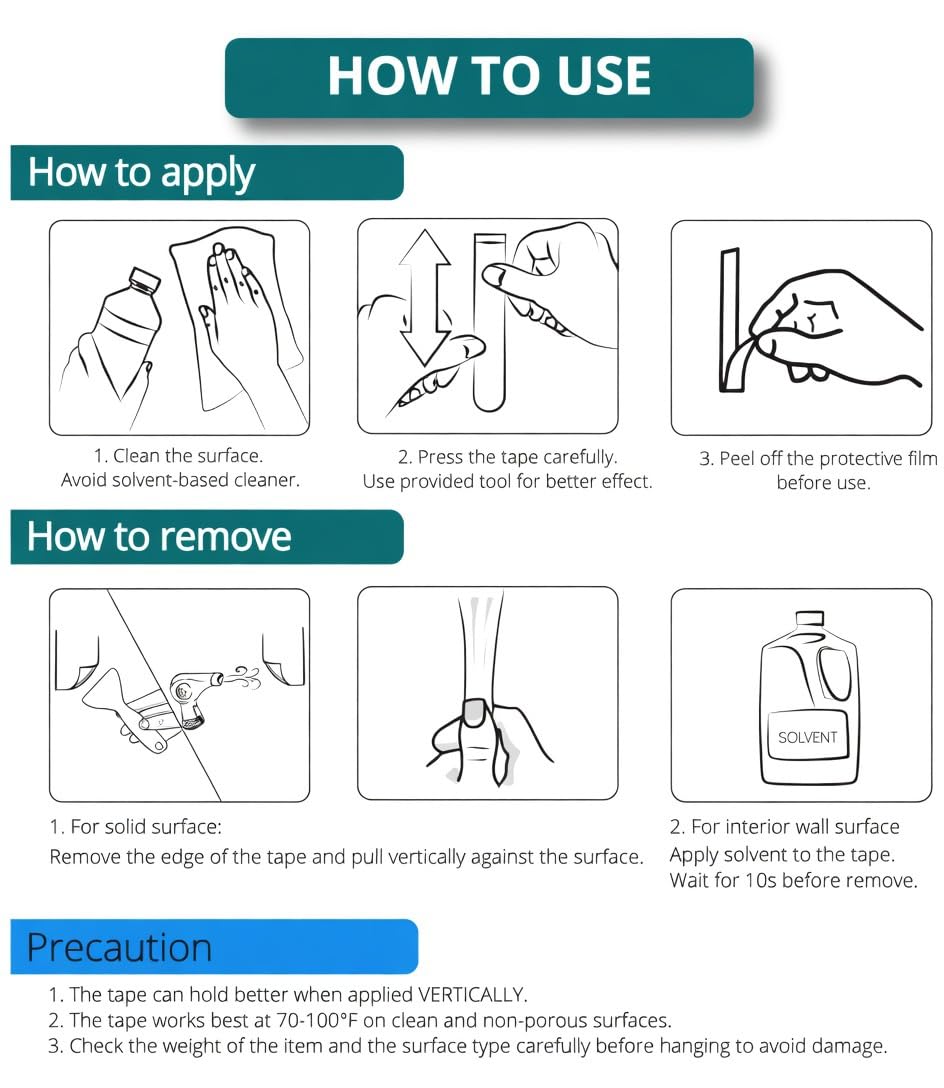 HOW TO USE

How to apply

1. Clean the surface.
Avoid solvent-based cleaner.

2. Press the tape carefully.
Use provided tool for better effect.

3. Peel off the protective film before use.

How to remove

SOLVENT

1. For solid surface:
Remove the edge of the tape and pull vertically against the surface.

2. For interior wall surface
Apply solvent to the tape.
Wait for 10s before remove.

Precaution

1. The tape can hold better when applied VERTICALLY.
2. The tape works best at 70-100°F on clean and non-porous surfaces.
3. Check the weight of the item and the surface type carefully before hanging to avoid damage.