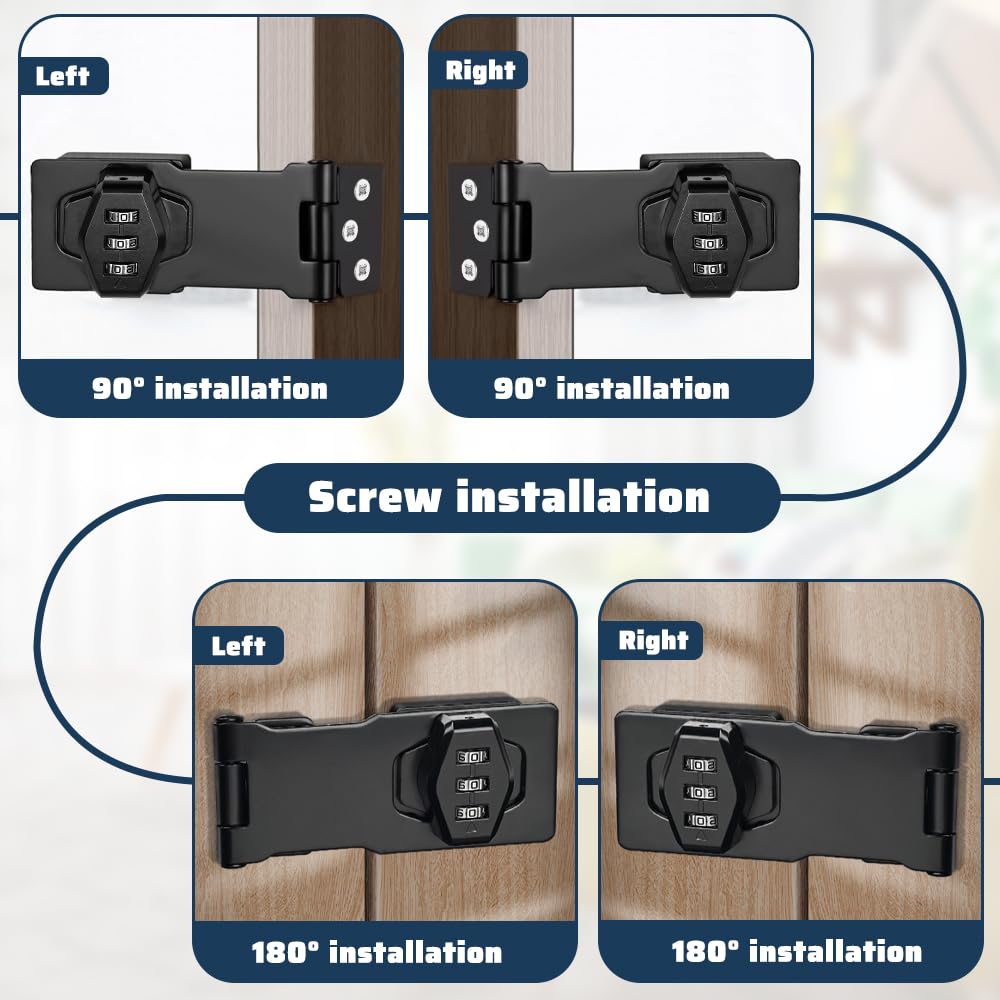 Left

90° installation

Right

90° installation

Screw installation

Left

180° installation

Right

180° installation