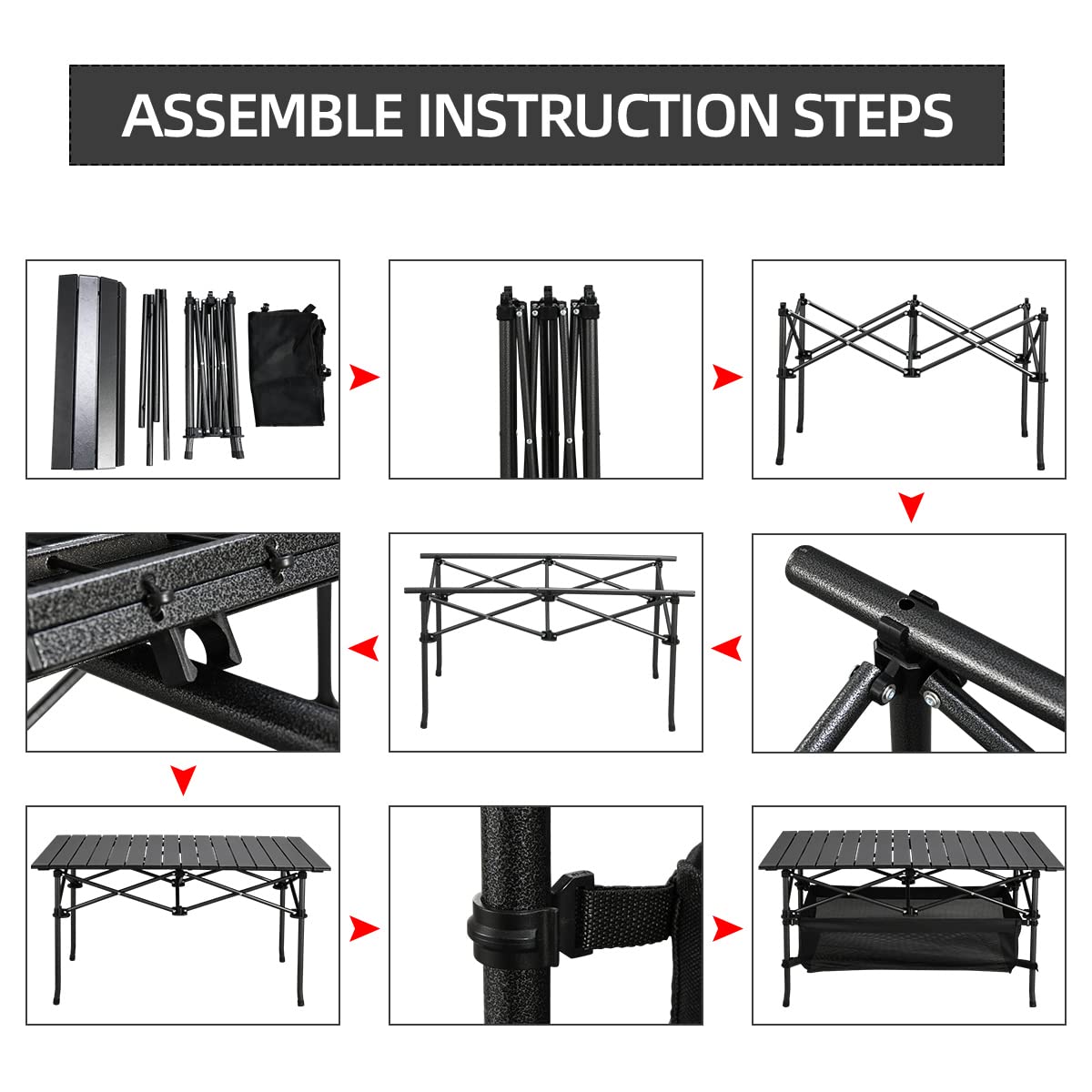 ASSEMBLE INSTRUCTION STEPS