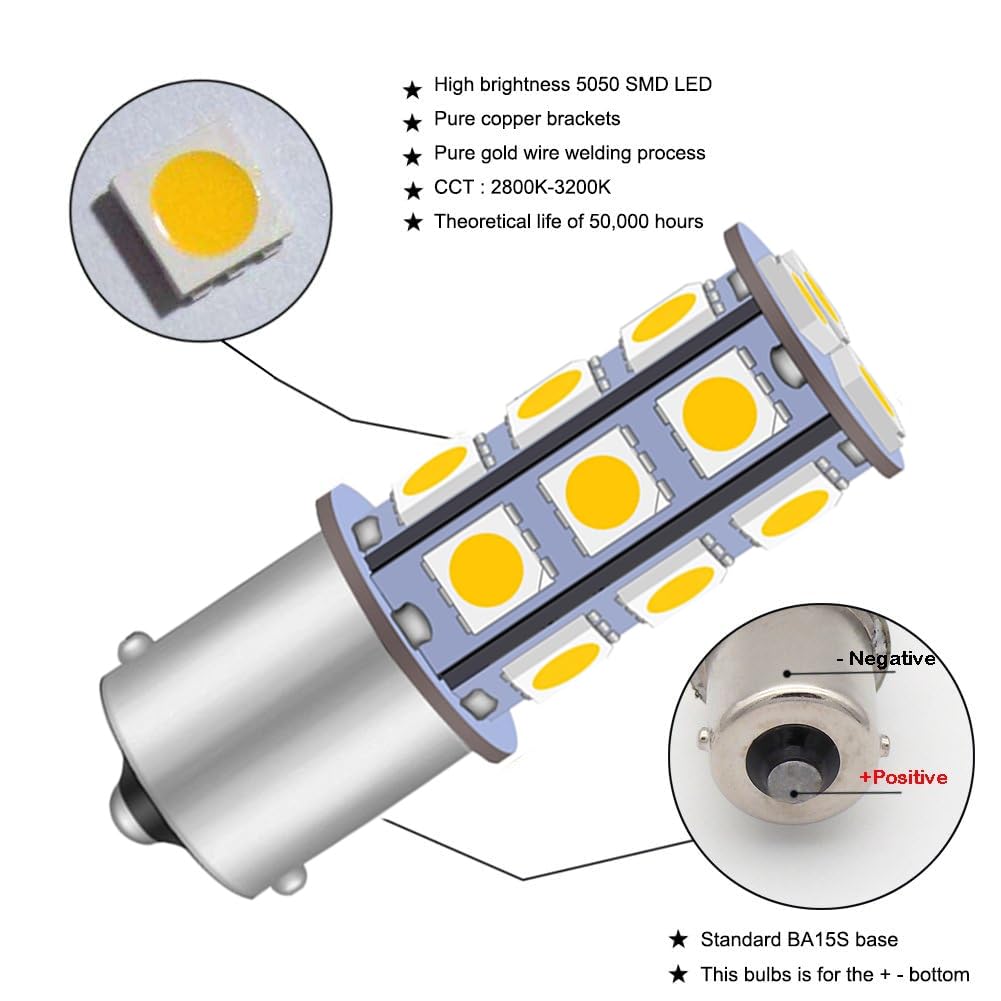 ★ High brightness 5050 SMD LED
★ Pure copper brackets
★ Pure gold wire welding process
★ CCT : 2800K-3200K
★ Theoretical life of 50,000 hours

- Negative

+Positive

★ Standard BA15S base
★ This bulbs is for the + - bottom