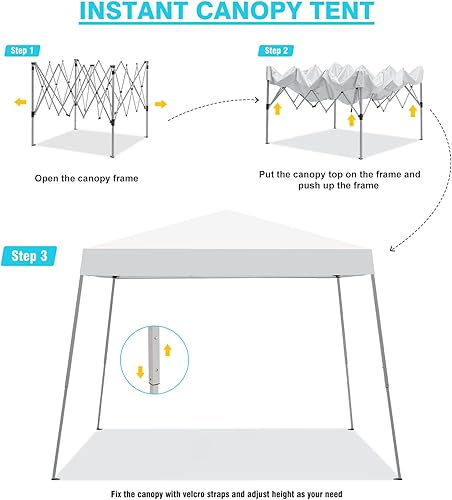 INSTANT CANOPY TENT

Step 1

Open the canopy frame

Step 2

Put the canopy top on the frame and push up the frame

Step 3

Fix the canopy with velcro straps and adjust height as your need