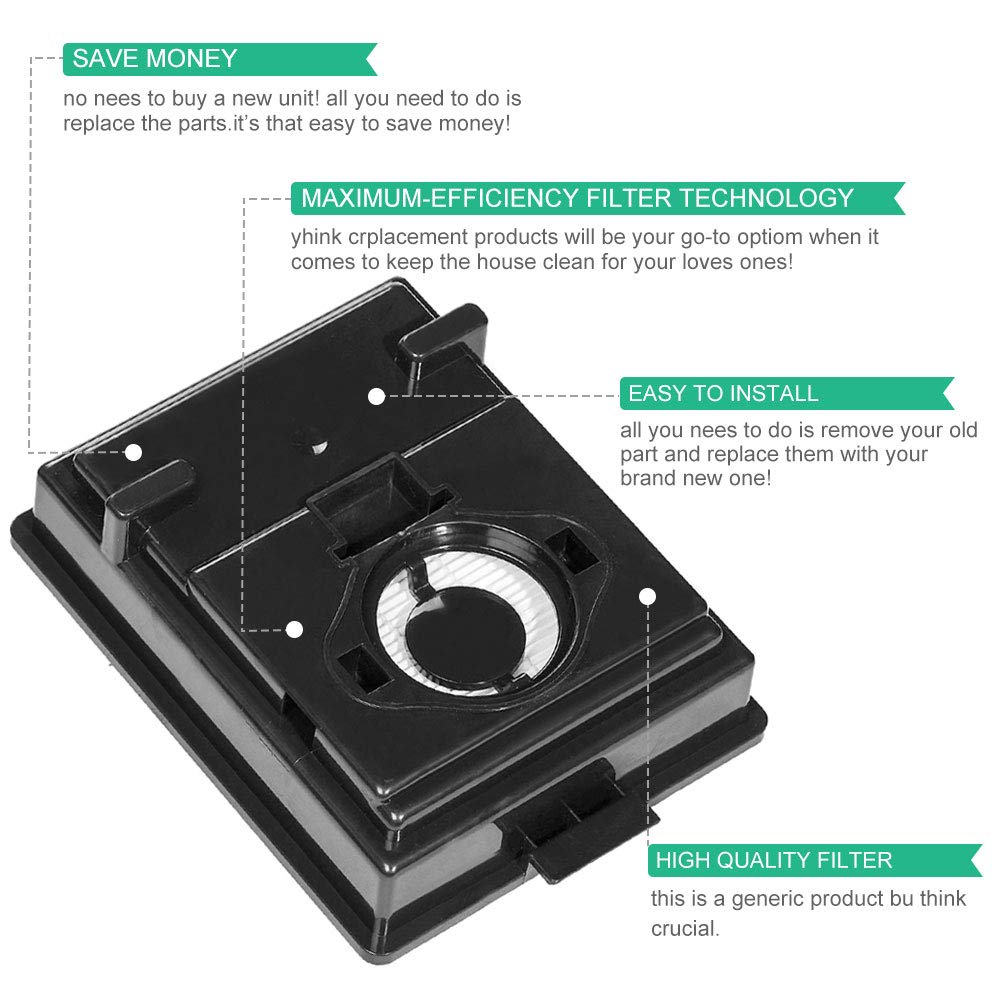 SAVE MONEY

no nees to buy a new unit! all you need to do is replace the parts.it's that easy to save money!

MAXIMUM-EFFICIENCY FILTER TECHNOLOGY

yhink crplacement products will be your go-to optiom when it comes to keep the house clean for your loves ones!

EASY TO INSTALL

all you nees to do is remove your old part and replace them with your brand new one!

HIGH QUALITY FILTER

this is a generic product bu think crucial.