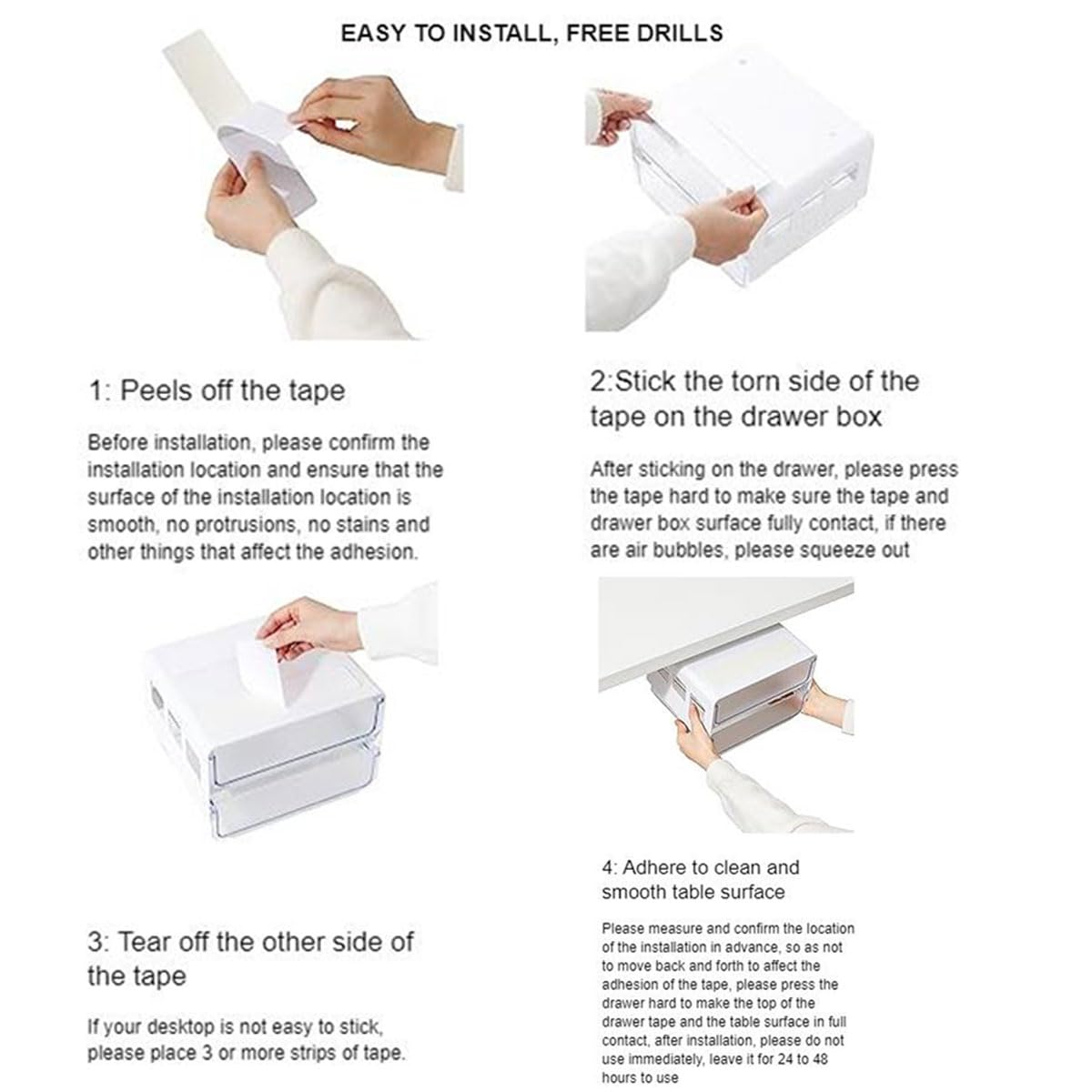 EASY TO INSTALL, FREE DRILLS

1: Peels off the tape

Before installation, please confirm the installation location and ensure that the surface of the installation location is smooth, no protrusions, no stains and other things that affect the adhesion.

2:Stick the torn side of the tape on the drawer box

After sticking on the drawer, please press the tape hard to make sure the tape and drawer box surface fully contact, if there are air bubbles, please squeeze out

3: Tear off the other side of the tape

If your desktop is not easy to stick, please place 3 or more strips of tape.

4: Adhere to clean and smooth table surface

Please measure and confirm the location of the installation in advance, so as not to move back and forth to affect the adhesion of the tape, please press the drawer hard to make the top of the drawer tape and the table surface in full contact, after installation, please do not use immediately, leave it for 24 to 48 hours to use