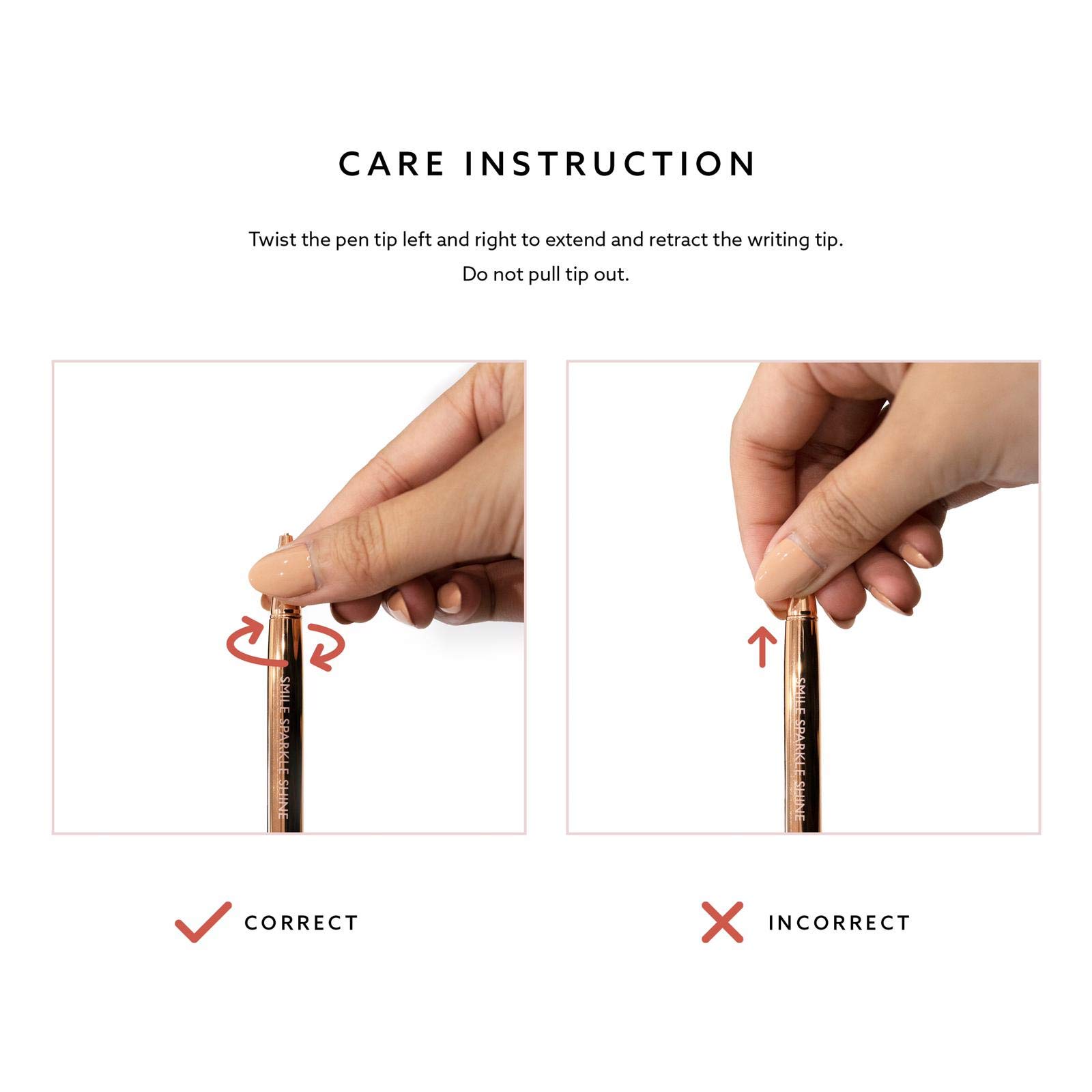 CARE INSTRUCTION

Twist the pen tip left and right to extend and retract the writing tip.
Do not pull tip out.

SMILE SPARKLE SHINE

SMILE SPARKLE SHINE

CORRECT

INCORRECT