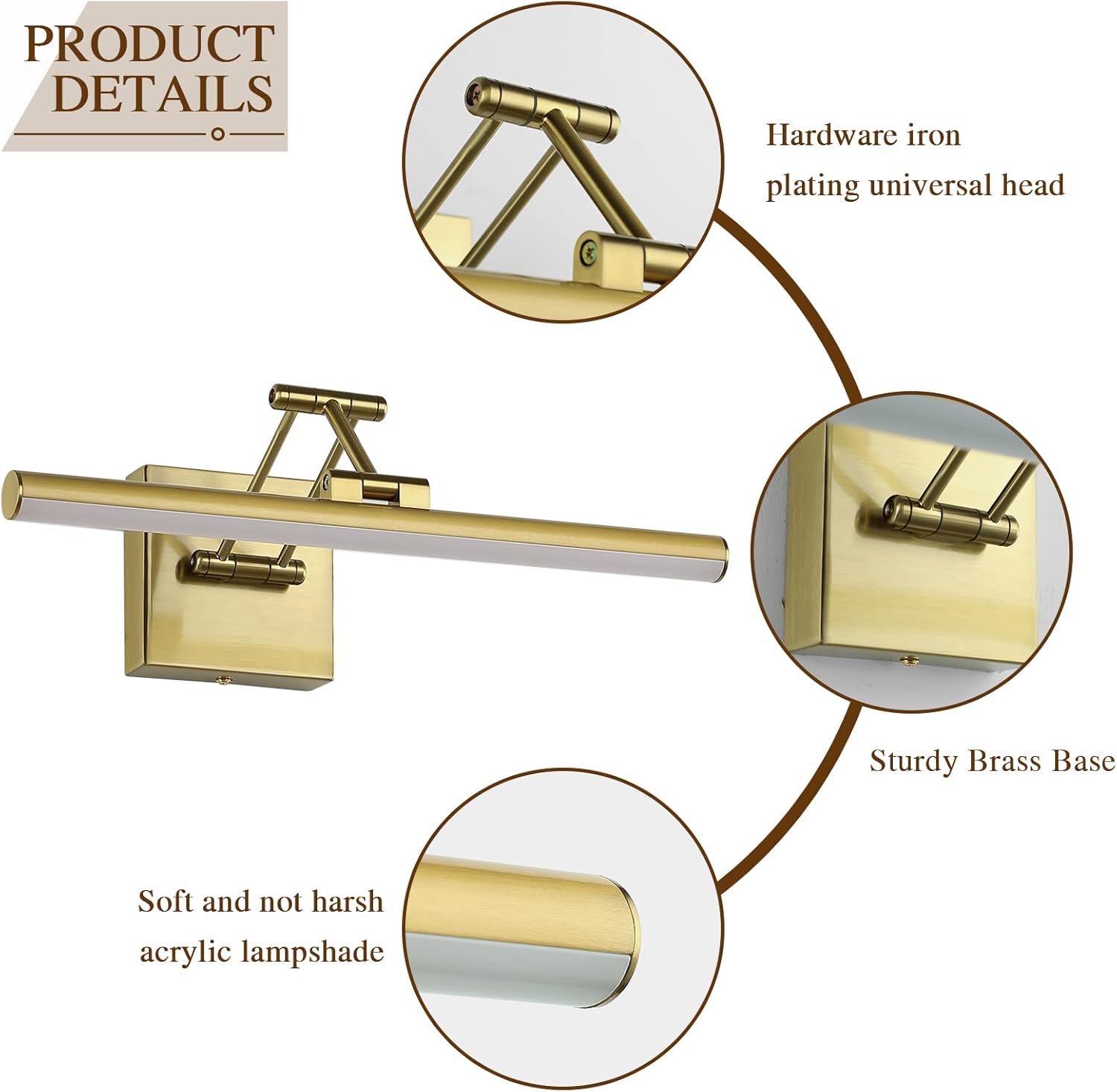 PRODUCT DETAILS

Hardware iron plating universal head

Sturdy Brass Base

Soft and not harsh acrylic lampshade