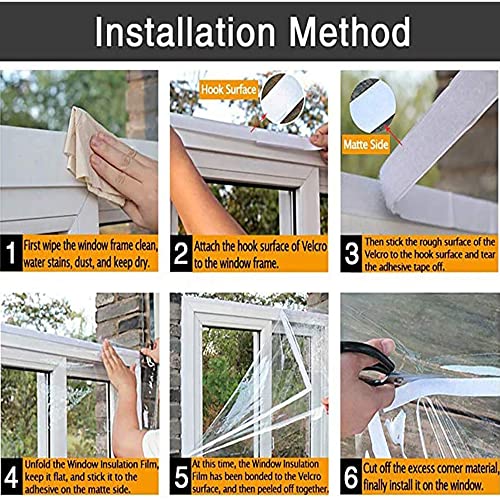 Installation Method

Hook Surface

Matte Side

1 First wipe the window frame clean, water stains, dust, and keep dry.

2 Attach the hook surface of Velcro to the window frame.

3 Then stick the rough surface of the Velcro to the hook surface and tear the adhesive tape off.

4 Unfold the Window Insulation Film, keep it flat, and stick it to the adhesive on the matte side.

5 At this time, the Window Insulation Film has been bonded to the Velcro surface, and then peeled off together.

6 Cut off the excess corner material, finally install it on the window.