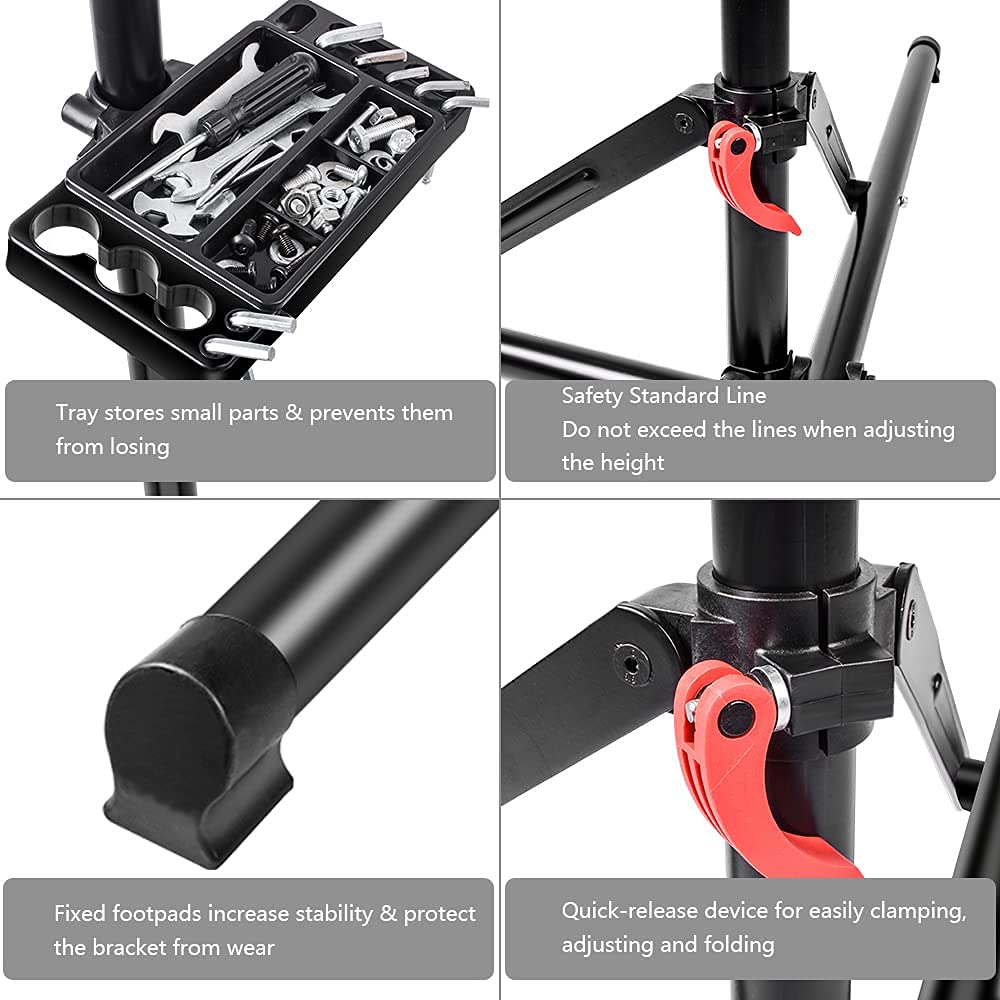 Tray stores small parts & prevents them from losing

Safety Standard Line
Do not exceed the lines when adjusting the height

Fixed footpads increase stability & protect the bracket from wear

Quick-release device for easily clamping, adjusting and folding