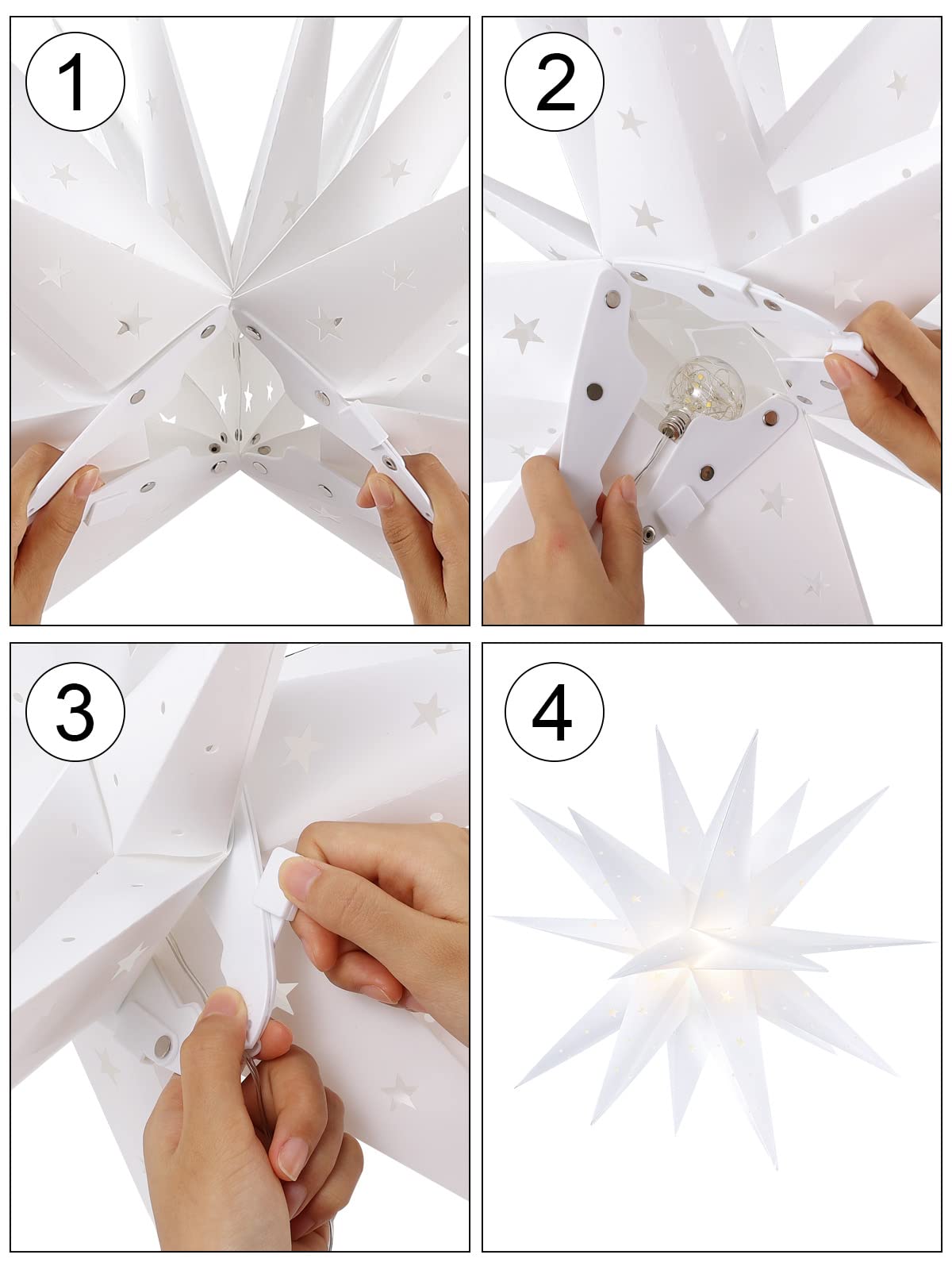 1

2

3

4