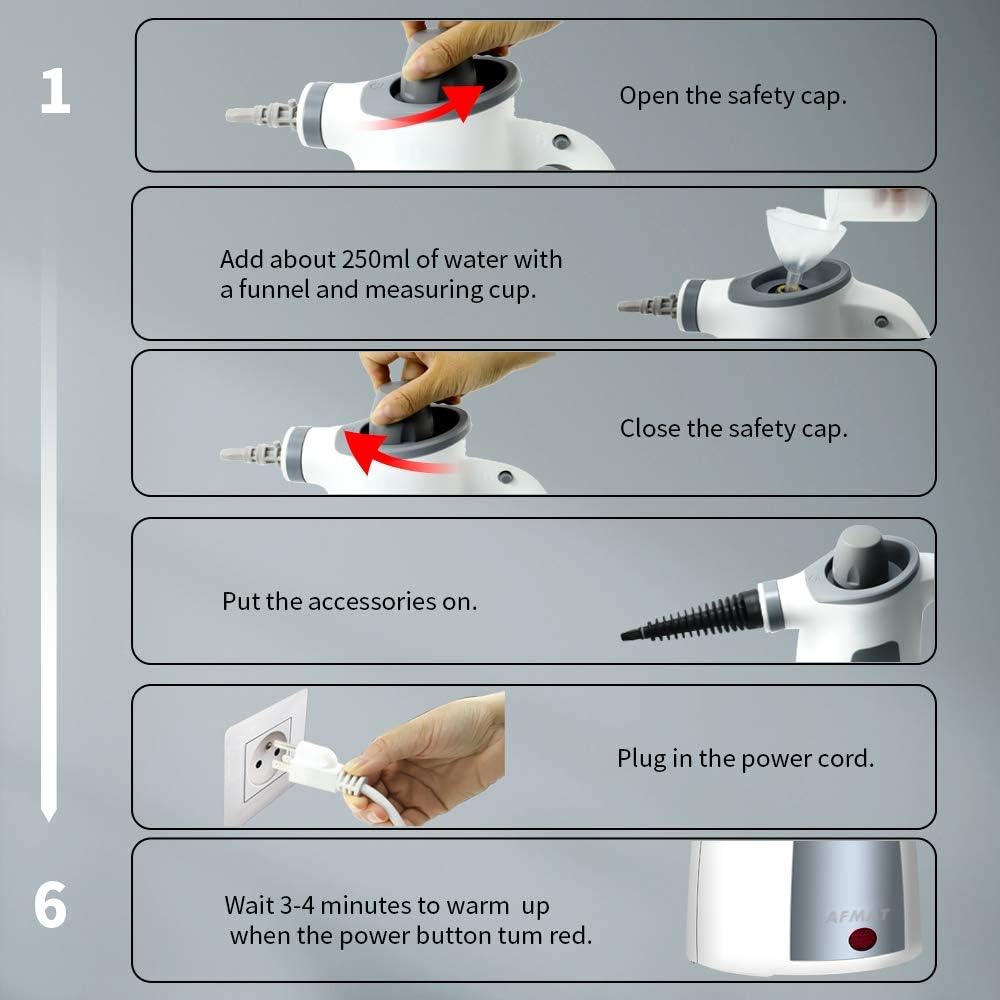 1

Open the safety cap.

Add about 250ml of water with a funnel and measuring cup.

Close the safety cap.

Put the accessories on.

Plug in the power cord.

6

Wait 3-4 minutes to warm up when the power button tum red.

AFMAT