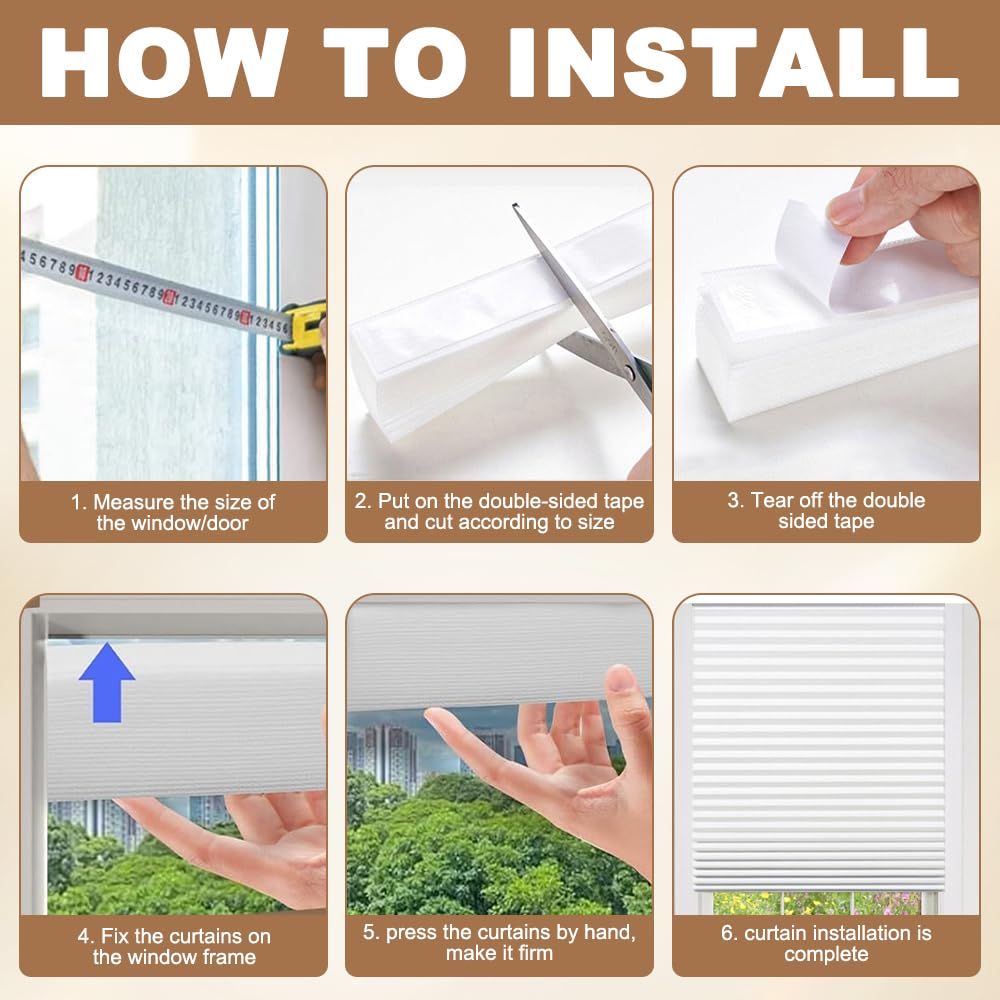 HOW TO INSTALL

1. Measure the size of the window/door

2. Put on the double-sided tape and cut according to size

3. Tear off the double sided tape

4. Fix the curtains on the window frame

5. press the curtains by hand, make it firm

6. curtain installation is complete