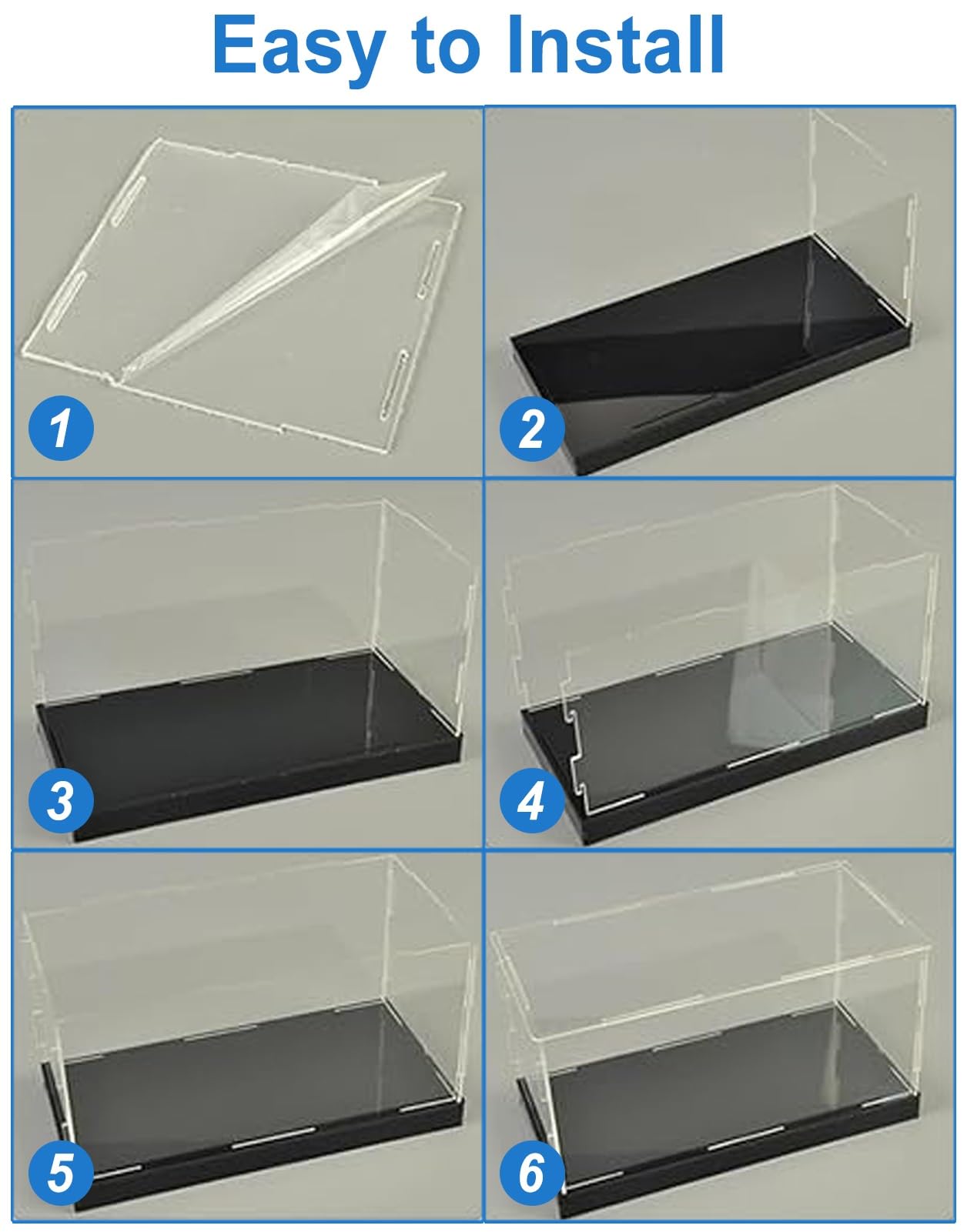 Easy to Install

1

2

3

4

5

6