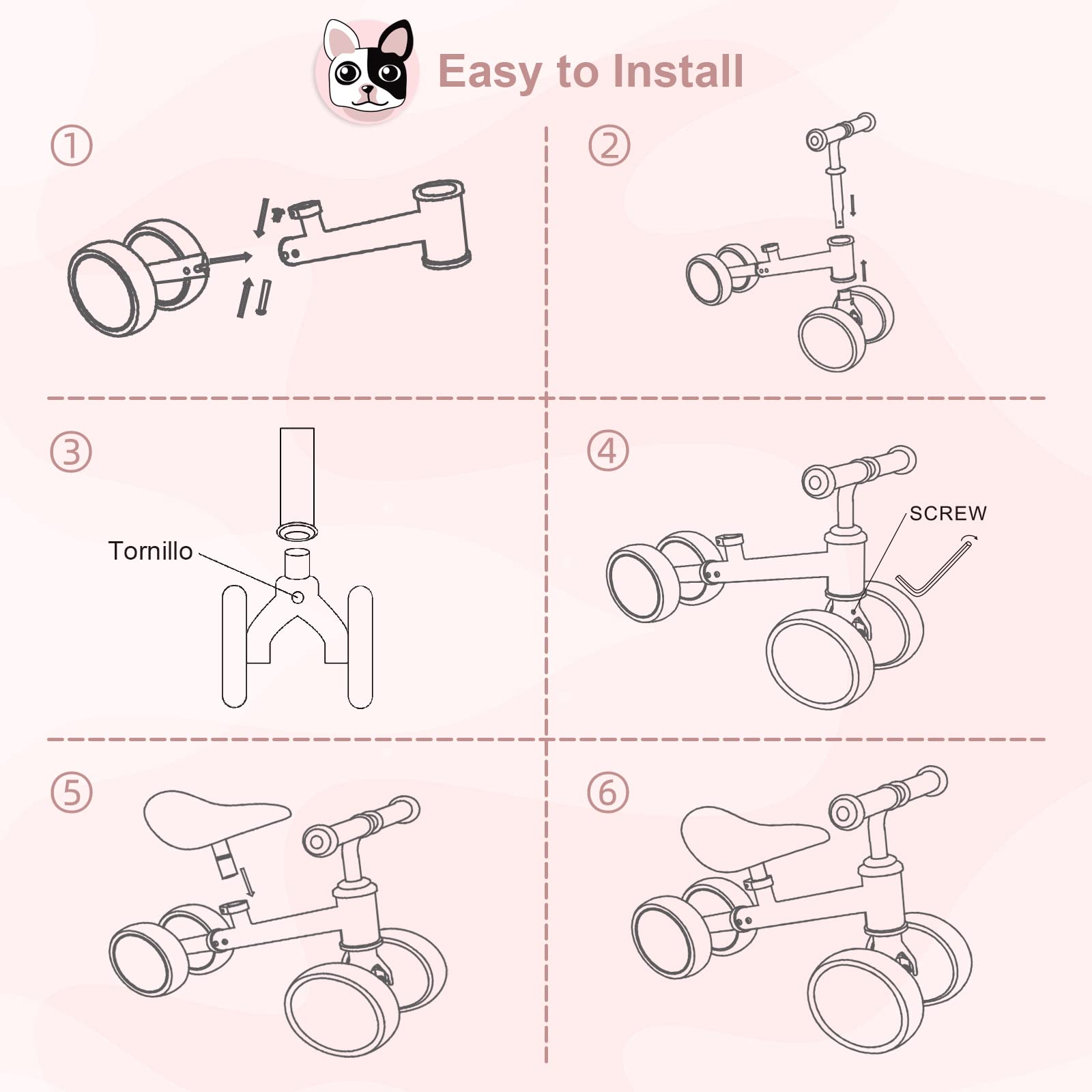 Easy to Install

①

②

③

Tornillo

④

SCREW

⑤

⑥