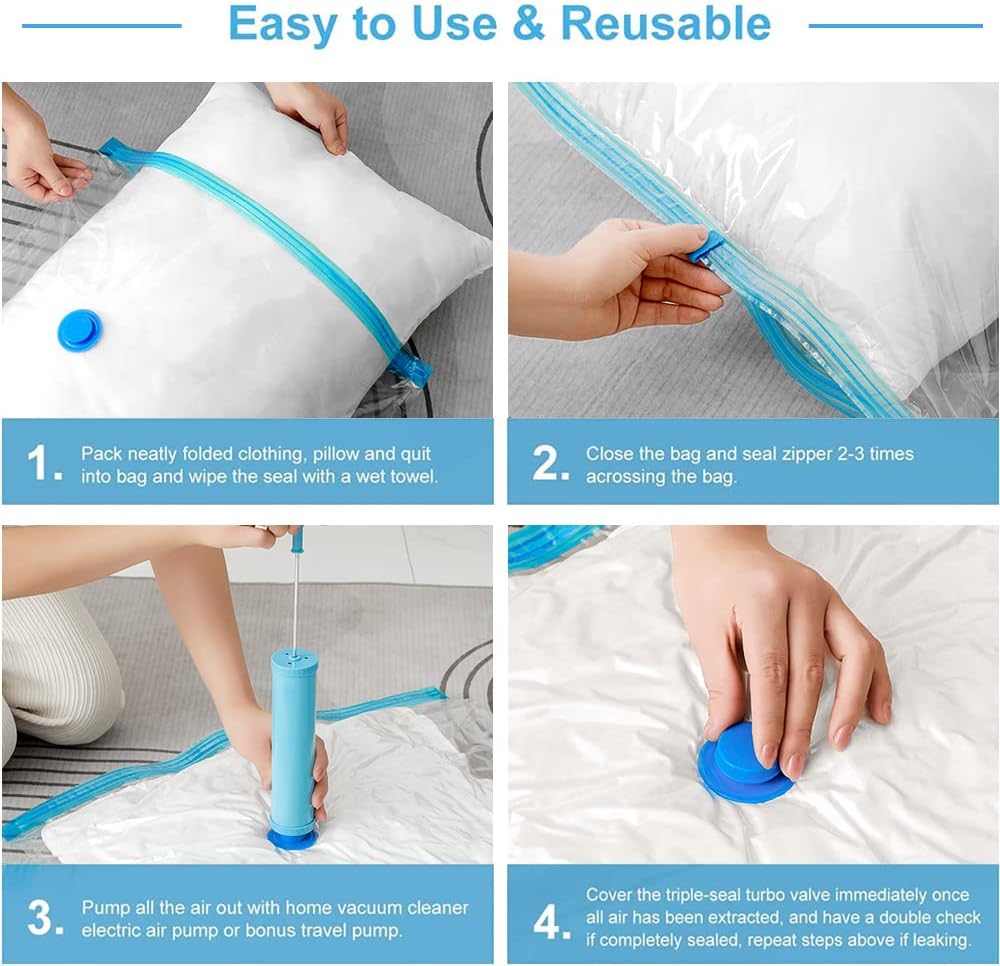 Easy to Use & Reusable

1. Pack neatly folded clothing, pillow and quit into bag and wipe the seal with a wet towel.

2. Close the bag and seal zipper 2-3 times acrossing the bag.

3. Pump all the air out with home vacuum cleaner electric air pump or bonus travel pump.

4. Cover the triple-seal turbo valve immediately once all air has been extracted, and have a double check if completely sealed, repeat steps above if leaking.