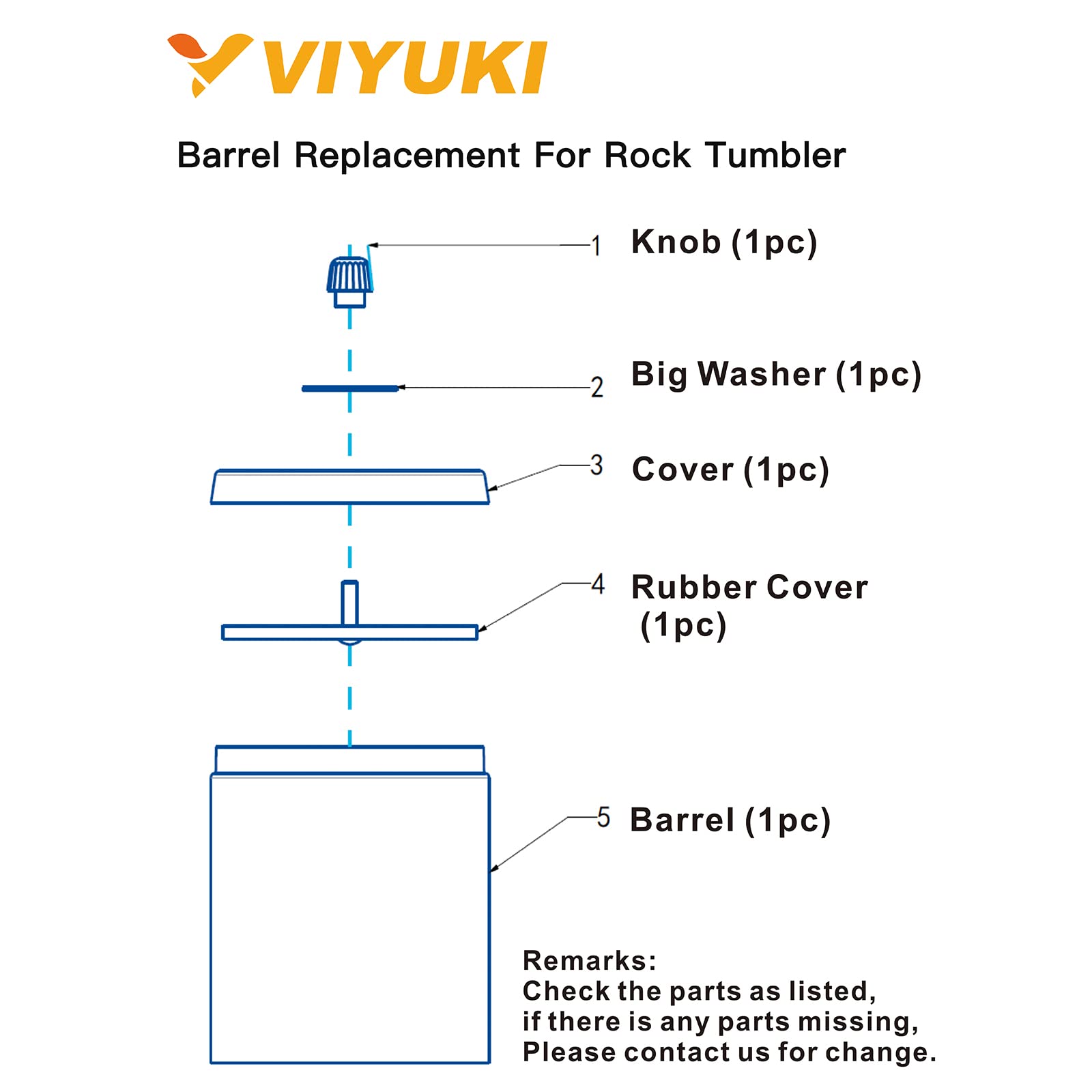 VIYUKI

Barrel Replacement For Rock Tumbler

1 Knob (1pc)

2 Big Washer (1pc)

3 Cover (1pc)

4 Rubber Cover (1pc)

5 Barrel (1pc)

Remarks:
Check the parts as listed, if there is any parts missing, Please contact us for change.