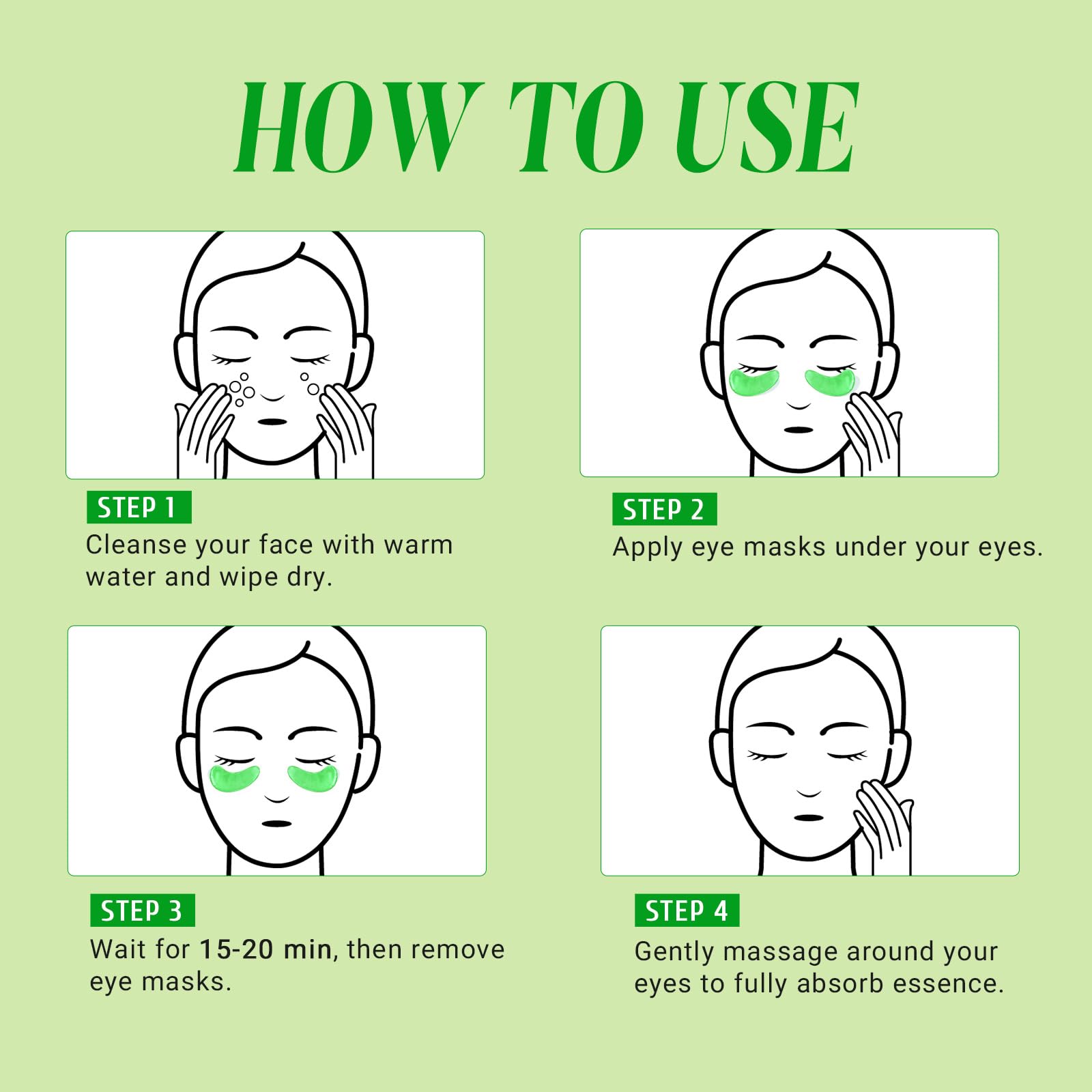 HOW TO USE

STEP 1
Cleanse your face with warm water and wipe dry.

STEP 2
Apply eye masks under your eyes.

STEP 3
Wait for 15-20 min, then remove eye masks.

STEP 4
Gently massage around your eyes to fully absorb essence.