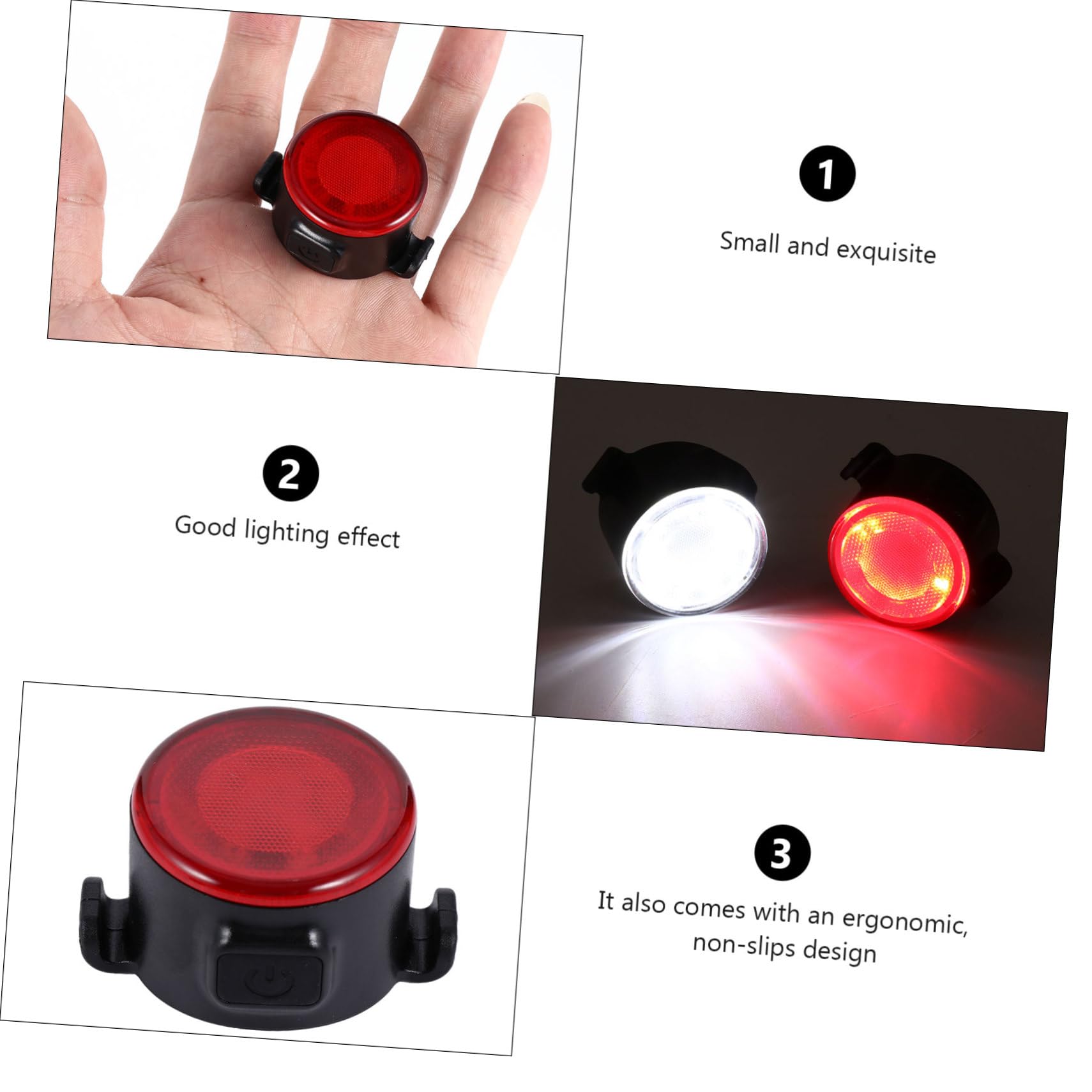 1

Small and exquisite

2

Good lighting effect

3

It also comes with an ergonomic, non-slips design