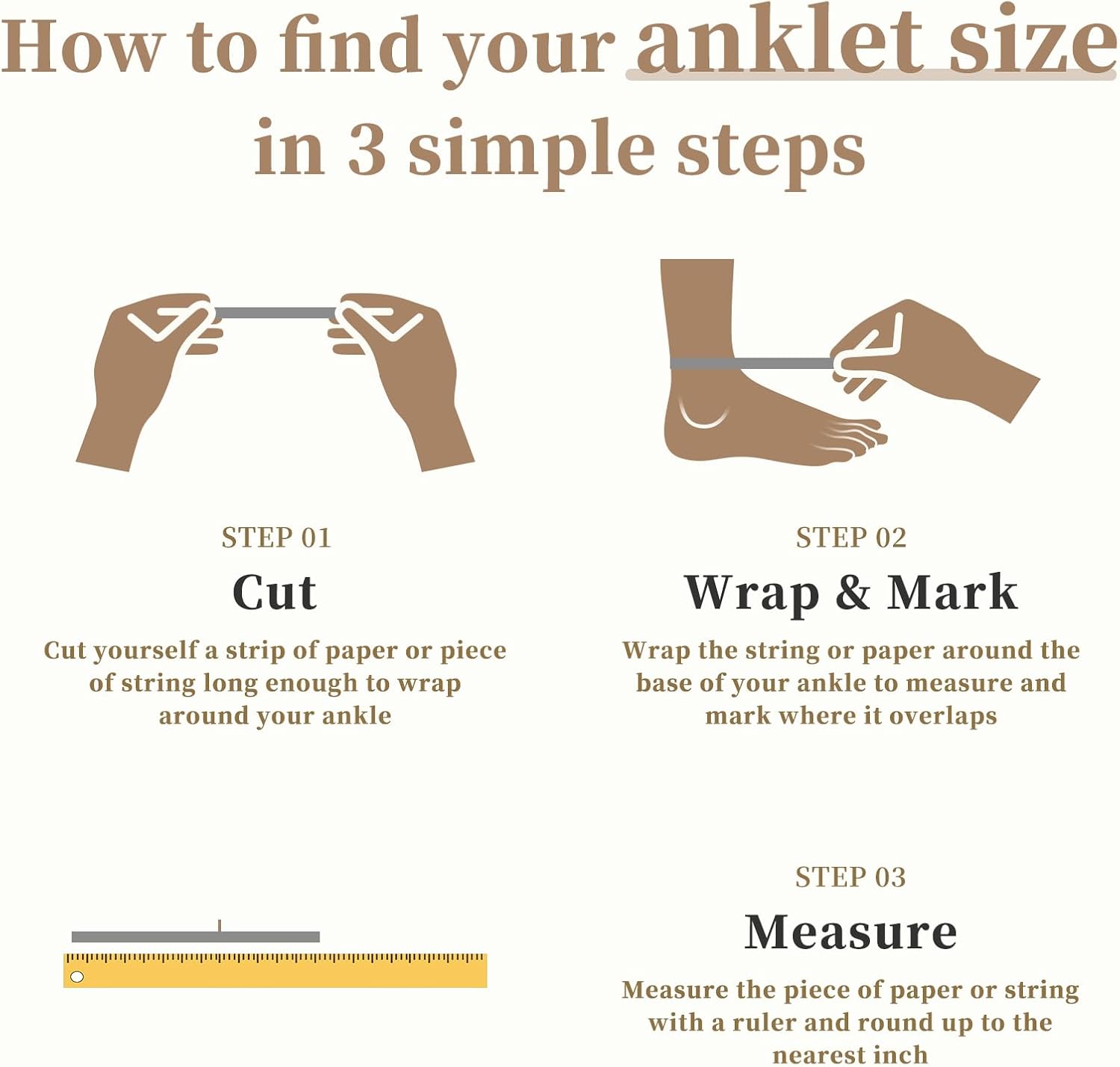 How to find your anklet size in 3 simple steps

STEP 01
Cut
Cut yourself a strip of paper or piece of string long enough to wrap around your ankle

STEP 02
Wrap & Mark
Wrap the string or paper around the base of your ankle to measure and mark where it overlaps

STEP 03
Measure
Measure the piece of paper or string with a ruler and round up to the nearest inch