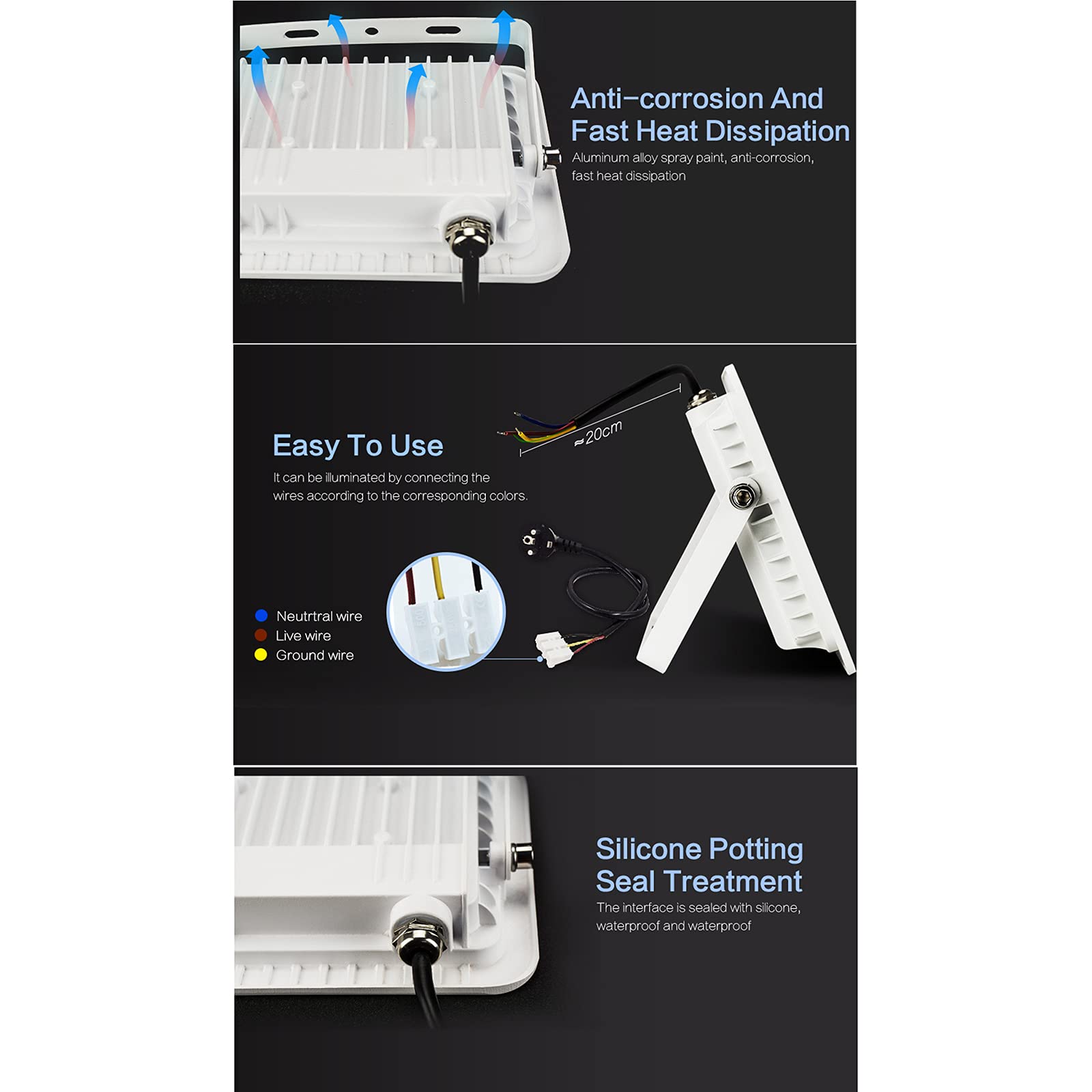 Anti-corrosion And Fast Heat Dissipation

Aluminum alloy spray paint, anti-corrosion, fast heat dissipation

Easy To Use

It can be illuminated by connecting the wires according to the corresponding colors.

≈20cm

Neutrtral wire
Live wire
Ground wire

Silicone Potting Seal Treatment

The interface is sealed with silicone, waterproof and waterproof