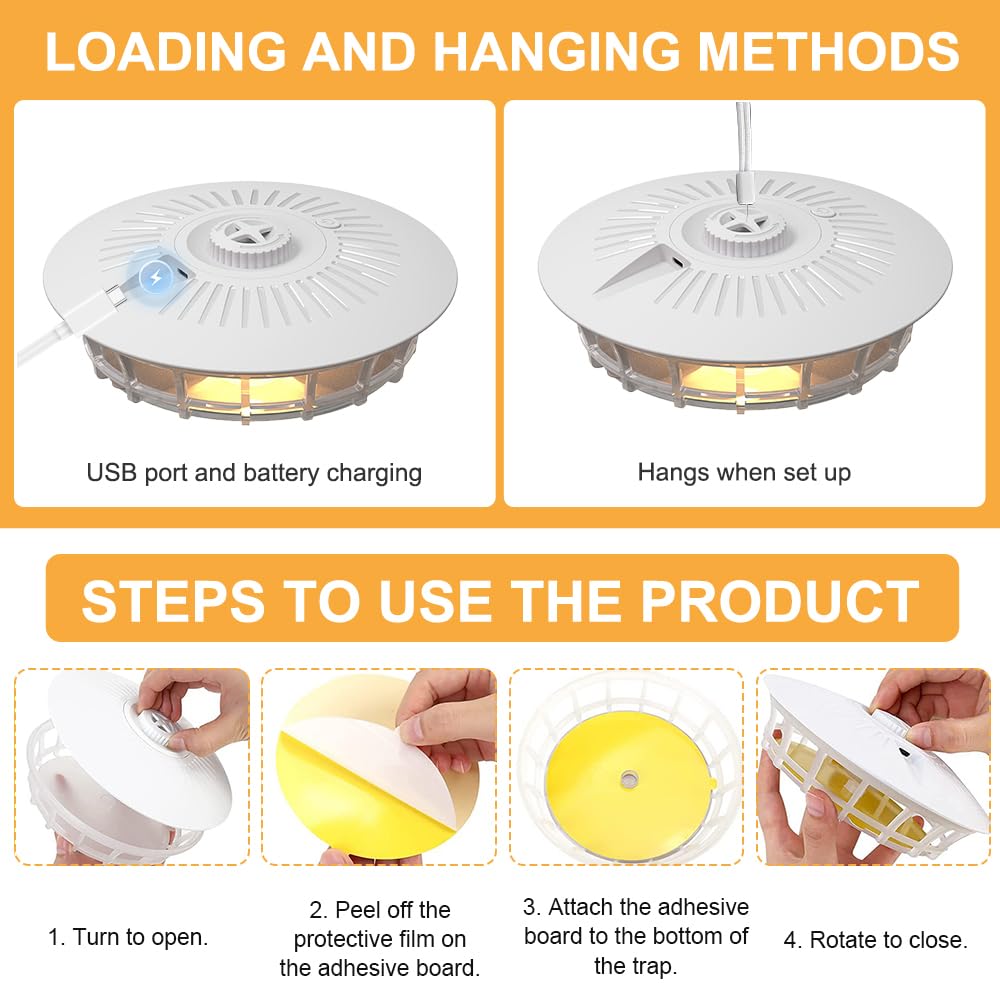 LOADING AND HANGING METHODS

USB port and battery charging

Hangs when set up

STEPS TO USE THE PRODUCT

1. Turn to open.

2. Peel off the protective film on the adhesive board.

3. Attach the adhesive board to the bottom of the trap.

4. Rotate to close.