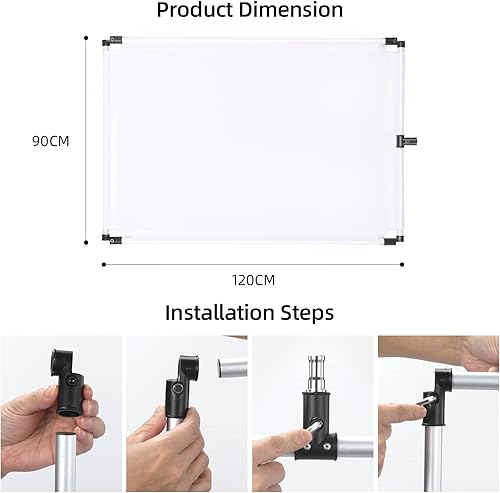 Product Dimension

90CM

120CM

Installation Steps