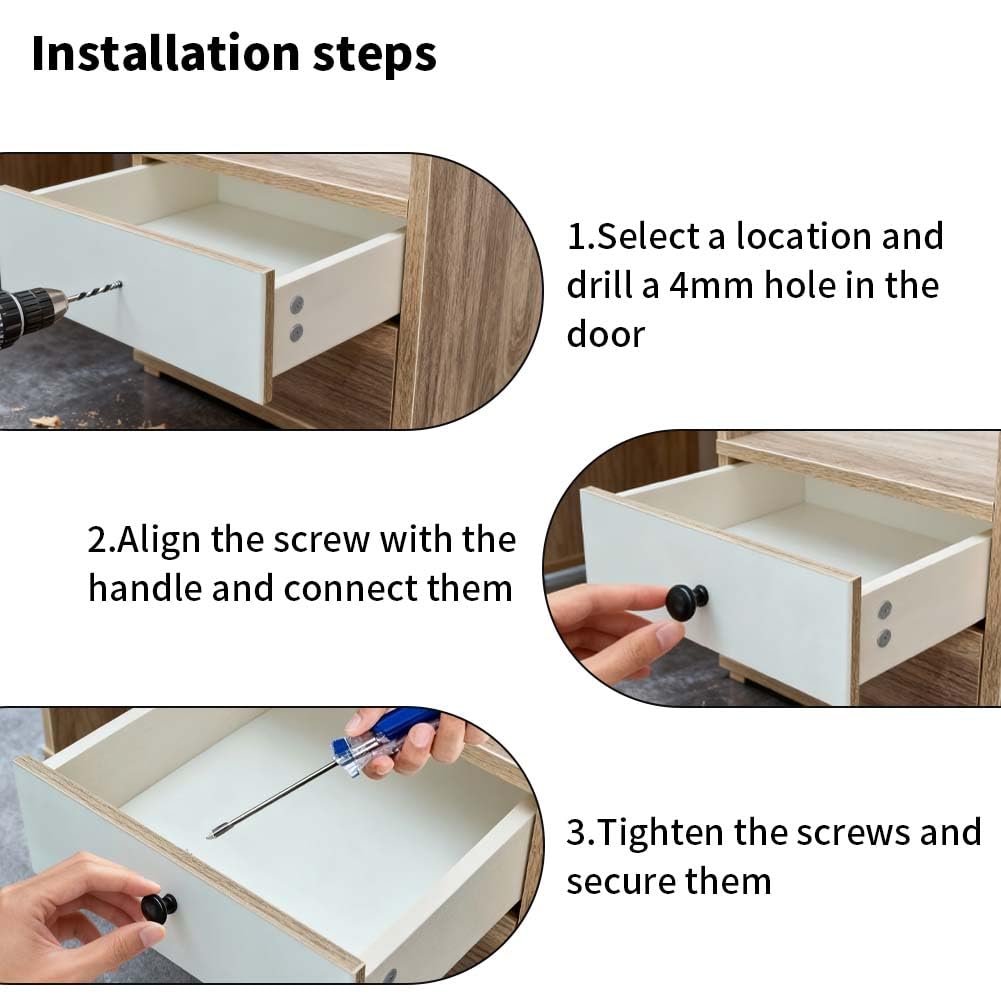 Installation steps

1.Select a location and drill a 4mm hole in the door

2.Align the screw with the handle and connect them

3.Tighten the screws and secure them