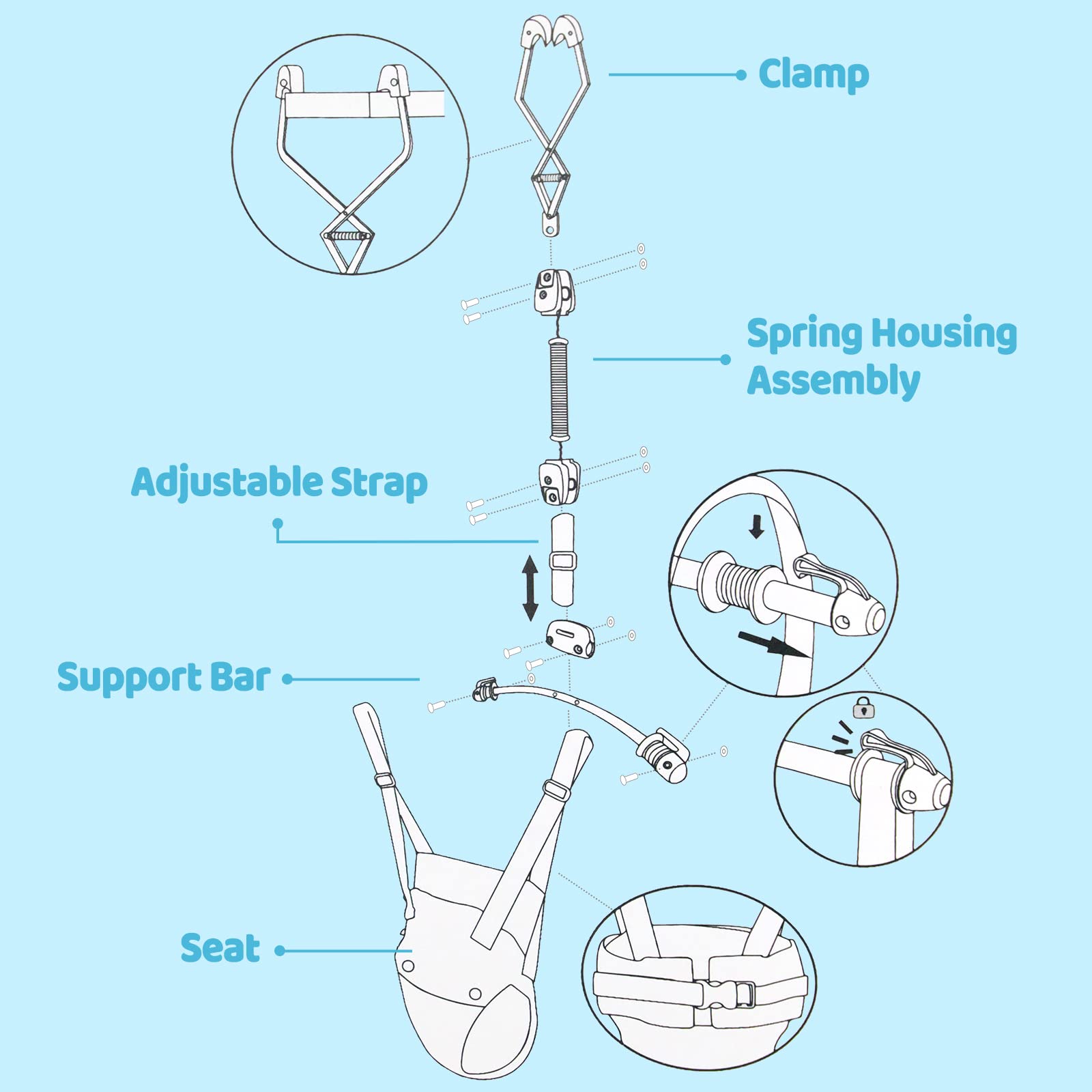 Clamp

Spring Housing Assembly

Adjustable Strap

Support Bar

Seat