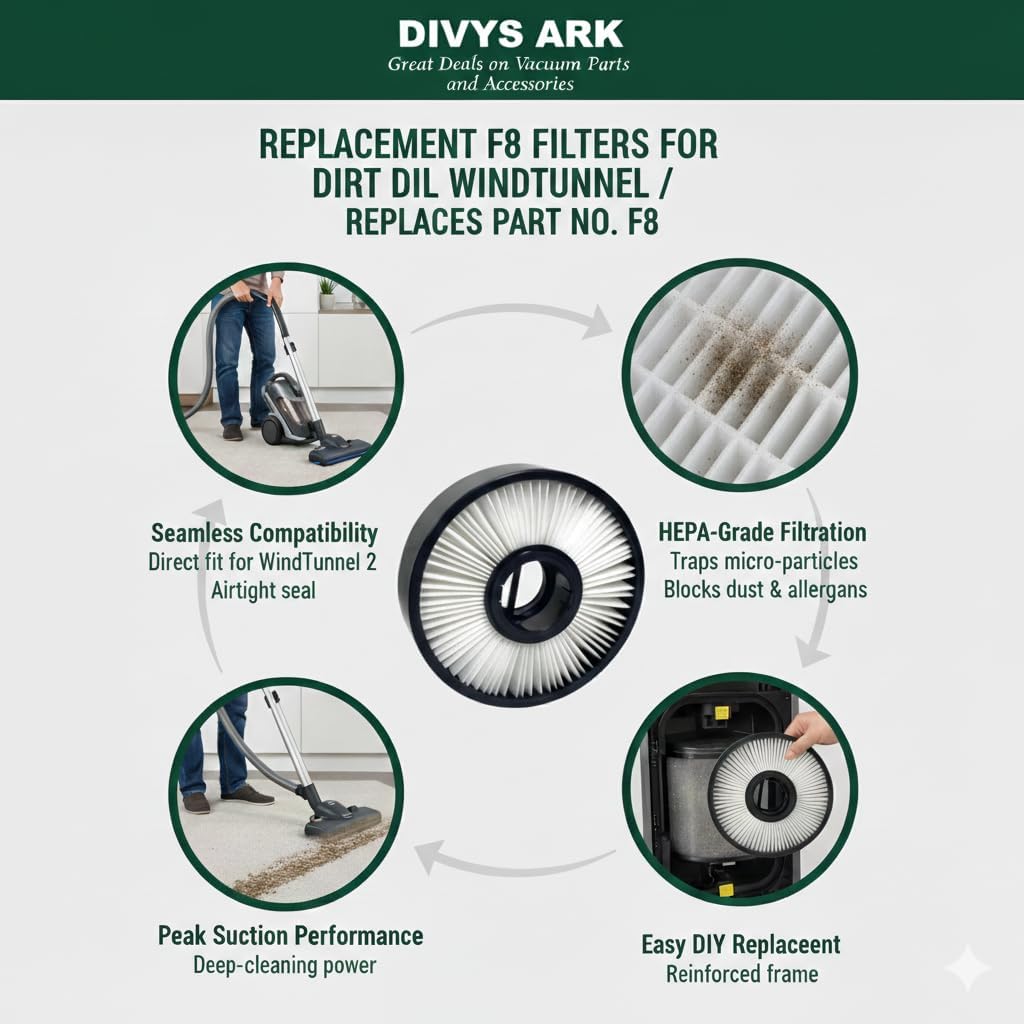 DIVYS ARK
Great Deals on Vacuum Parts and Accessories

REPLACEMENT F8 FILTERS FOR DIRT DIL WINDTUNNEL / REPLACES PART NO. F8

Seamless Compatibility
Direct fit for WindTunnel 2
Airtight seal

HEPA-Grade Filtration
Traps micro-particles
Blocks dust & allergans

Peak Suction Performance
Deep-cleaning power

Easy DIY Replaceent
Reinforced frame