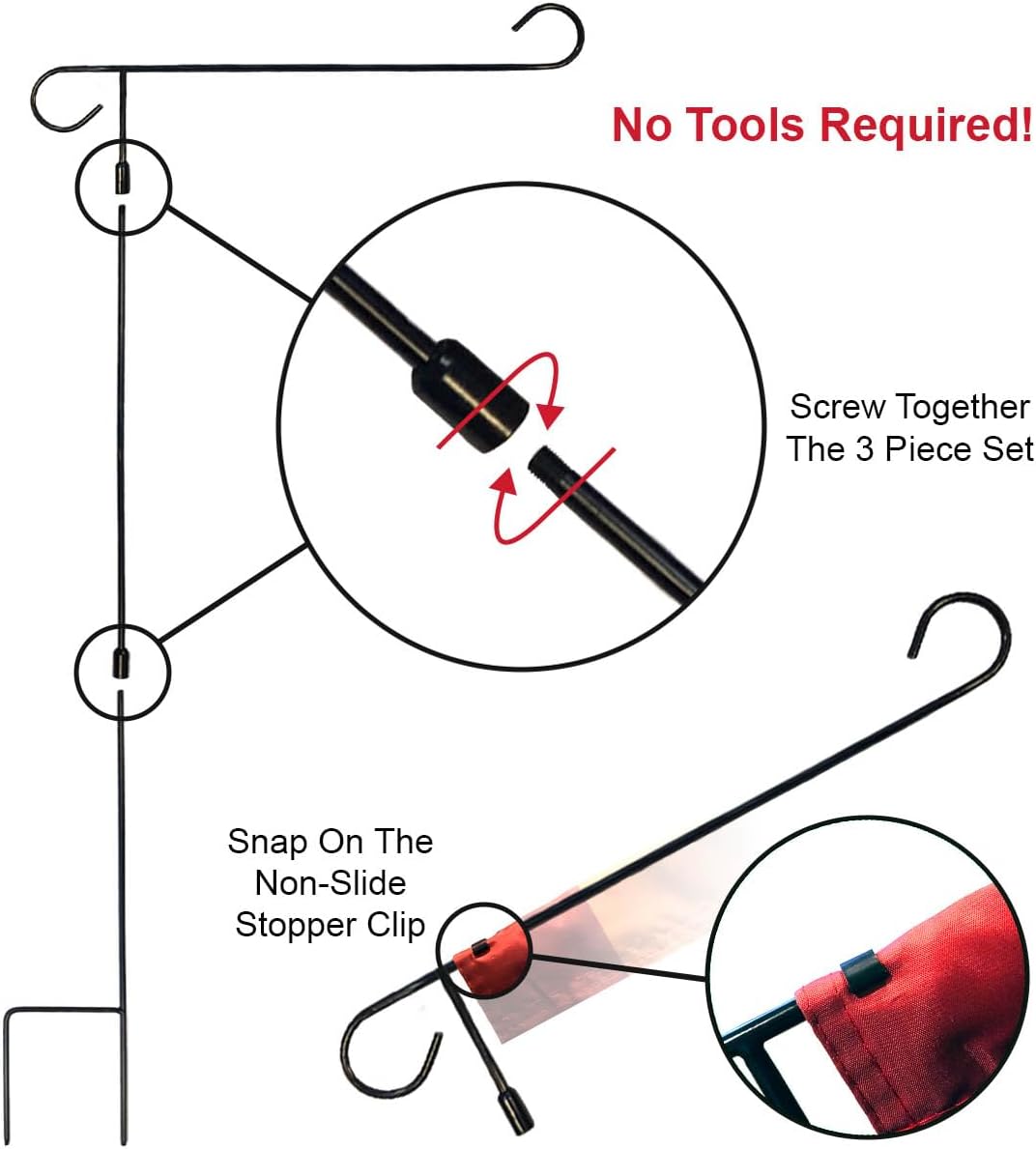 No Tools Required!

Screw Together
The 3 Piece Set

Snap On The
Non-Slide
Stopper Clip