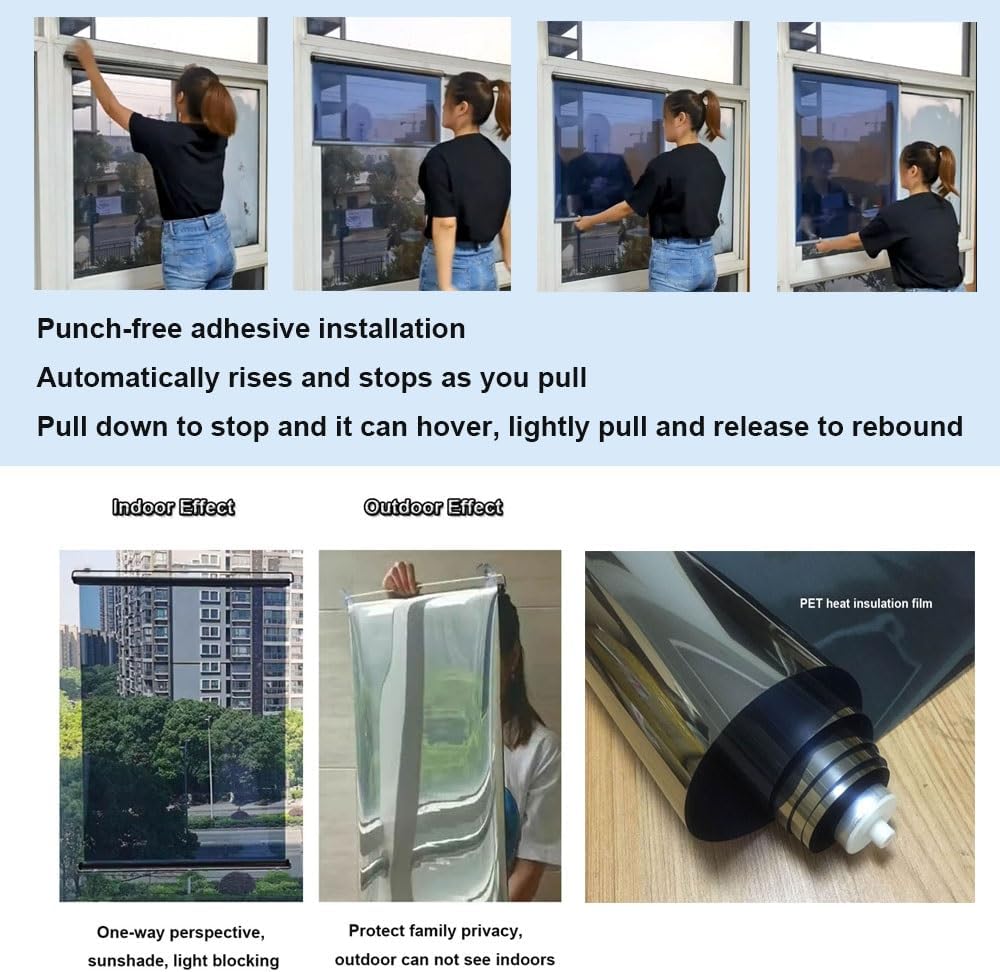 Punch-free adhesive installation

Automatically rises and stops as you pull

Pull down to stop and it can hover, lightly pull and release to rebound

Indoor Effect

Outdoor Effect

PET heat insulation film

One-way perspective, sunshade, light blocking

Protect family privacy, outdoor can not see indoors