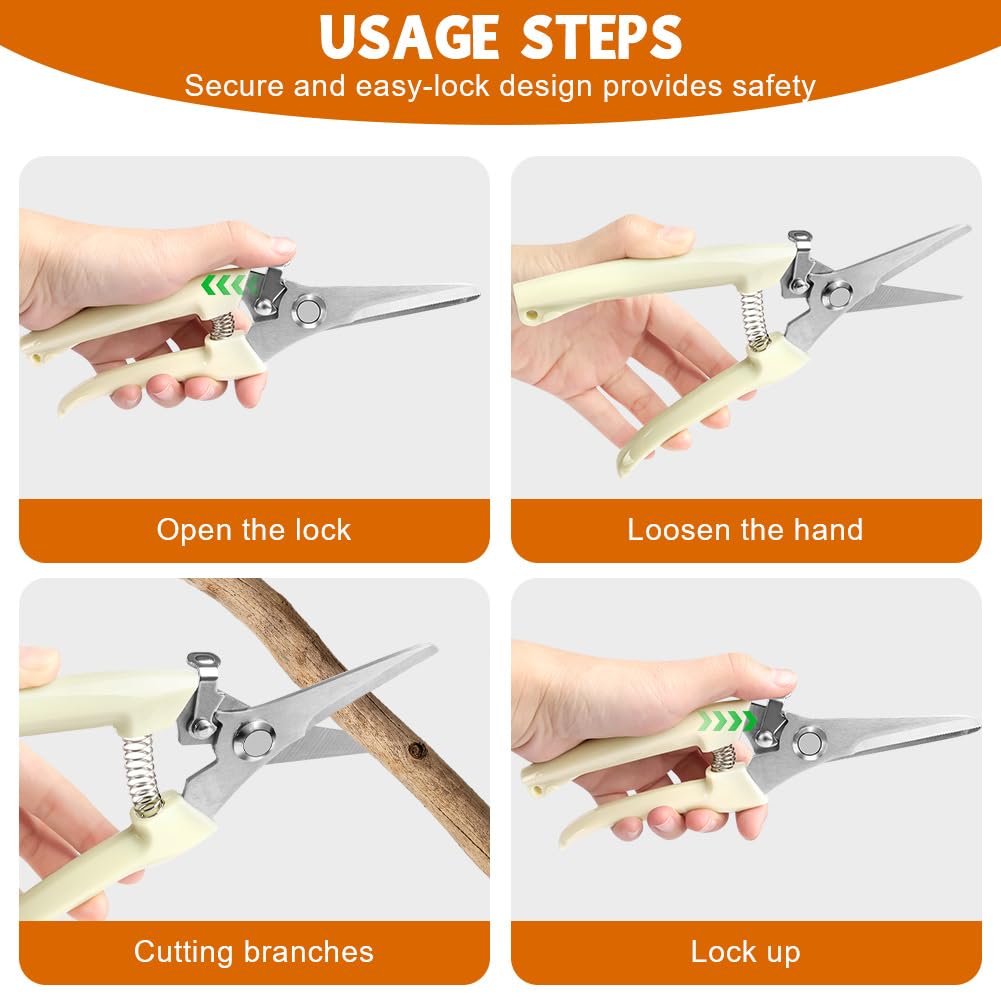 USAGE STEPS
Secure and easy-lock design provides safety

Open the lock

Loosen the hand

Cutting branches

Lock up