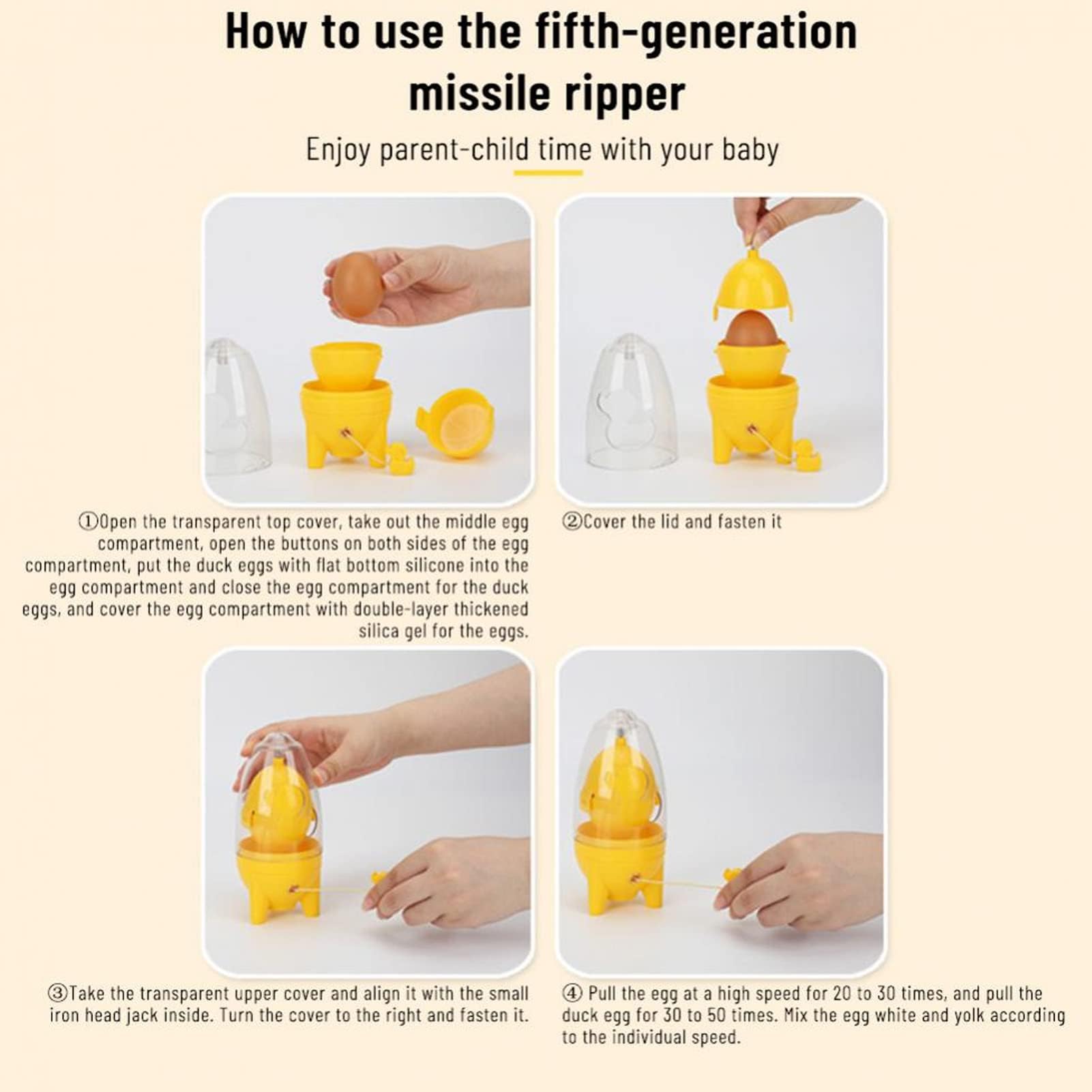 How to use the fifth-generation missile ripper

Enjoy parent-child time with your baby

①Open the transparent top cover, take out the middle egg compartment, open the buttons on both sides of the egg compartment, put the duck eggs with flat bottom silicone into the egg compartment and close the egg compartment for the duck eggs, and cover the egg compartment with double-layer thickened silica gel for the eggs.

②Cover the lid and fasten it

③Take the transparent upper cover and align it with the small iron head jack inside. Turn the cover to the right and fasten it.

④ Pull the egg at a high speed for 20 to 30 times, and pull the duck egg for 30 to 50 times. Mix the egg white and yolk according to the individual speed.