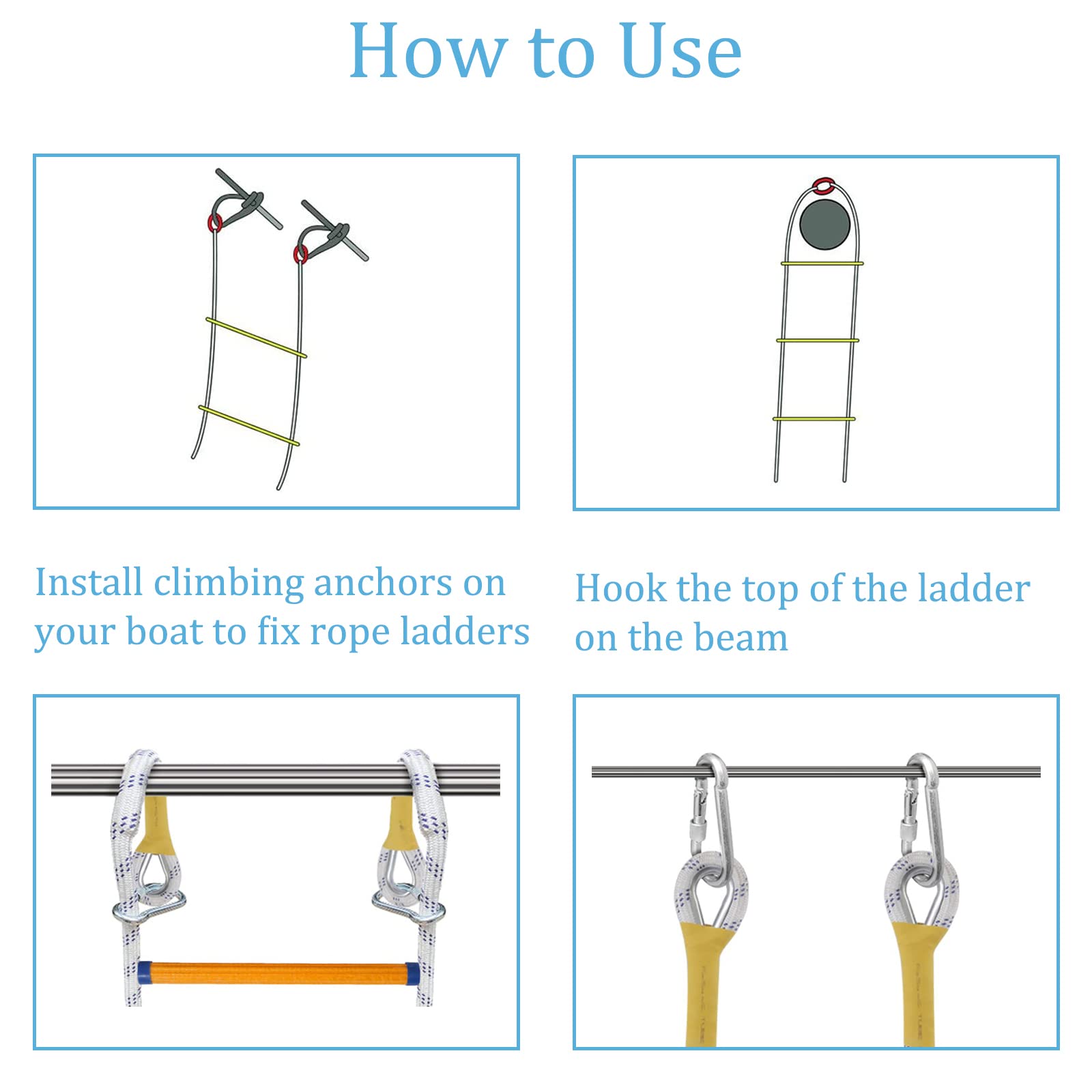 How to Use

Install climbing anchors on your boat to fix rope ladders

Hook the top of the ladder on the beam