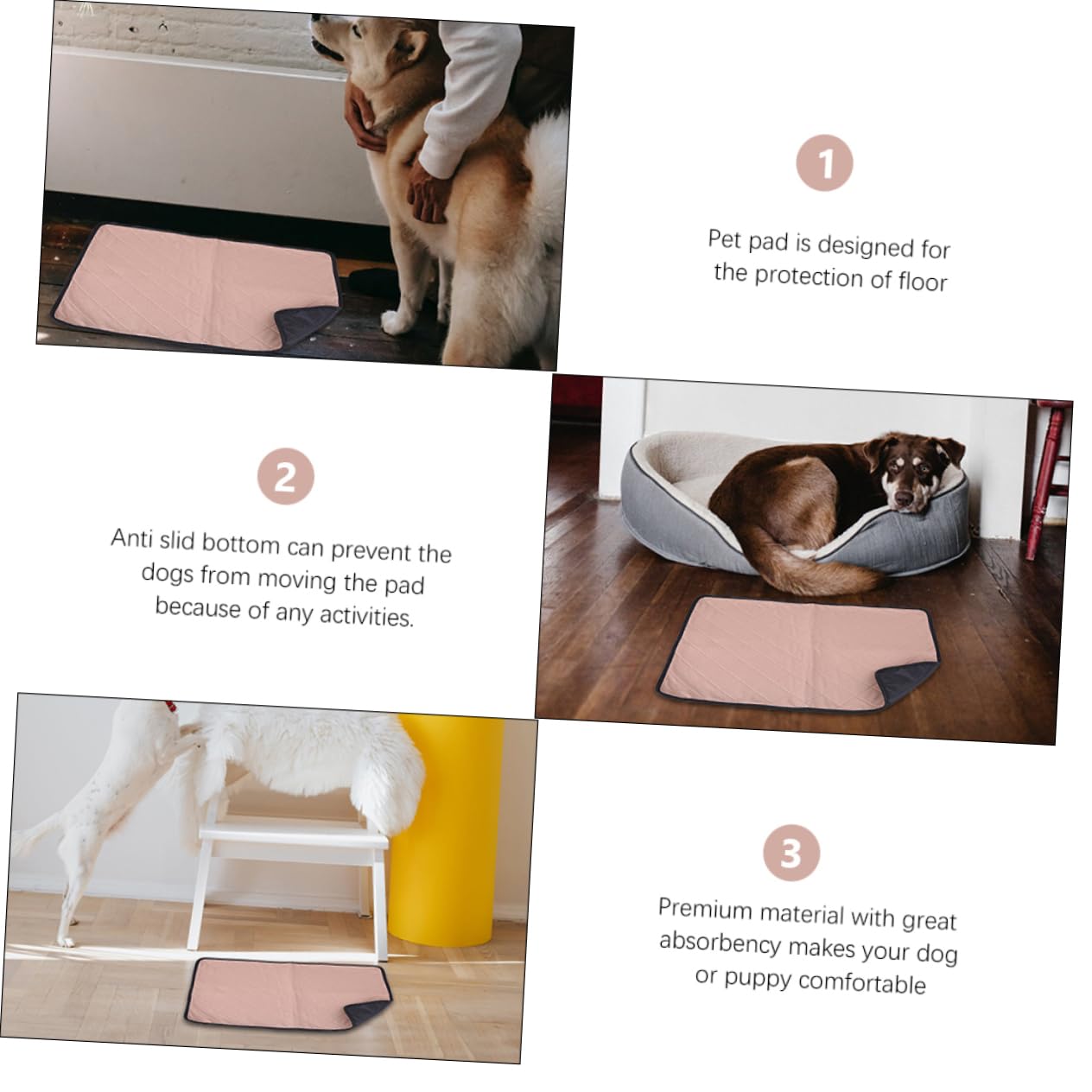 1

Pet pad is designed for the protection of floor

2

Anti slid bottom can prevent the dogs from moving the pad because of any activities.

3

Premium material with great absorbency makes your dog or puppy comfortable