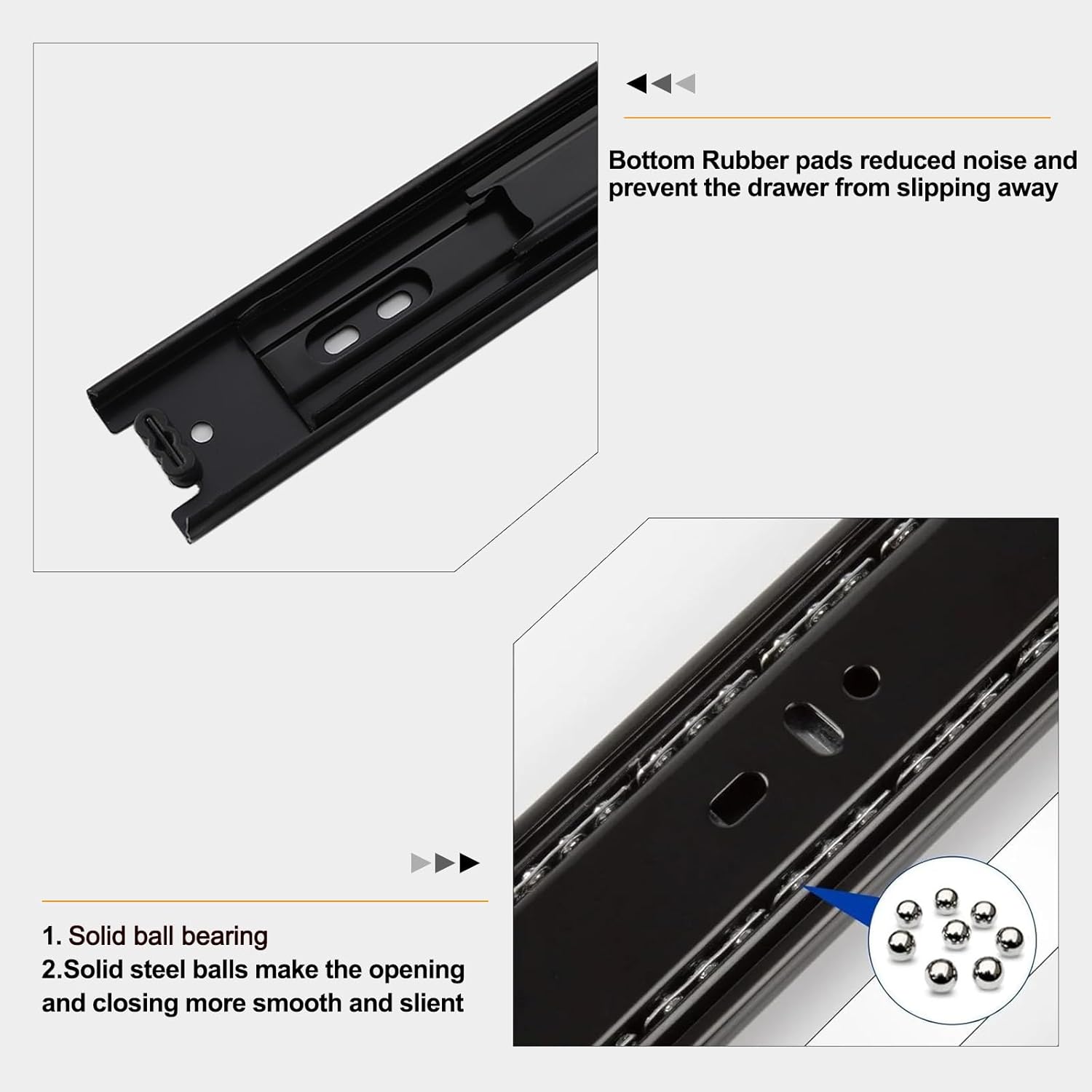 Bottom Rubber pads reduced noise and prevent the drawer from slipping away

1. Solid ball bearing
2.Solid steel balls make the opening and closing more smooth and slient