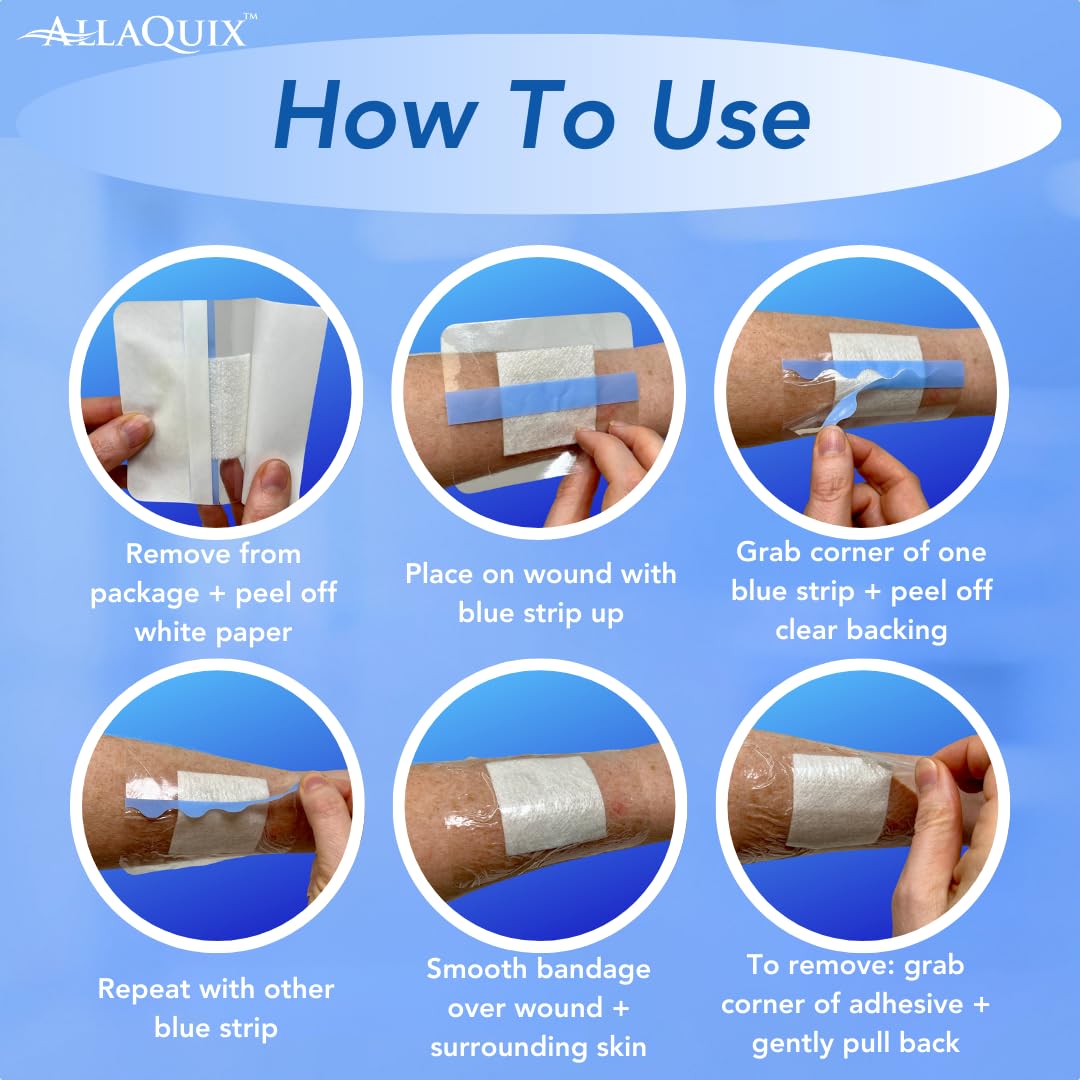 ALLAQUIX™

How To Use

Remove from package + peel off white paper

Place on wound with blue strip up

Grab corner of one blue strip + peel off clear backing

Repeat with other blue strip

Smooth bandage over wound + surrounding skin

To remove: grab corner of adhesive + gently pull back