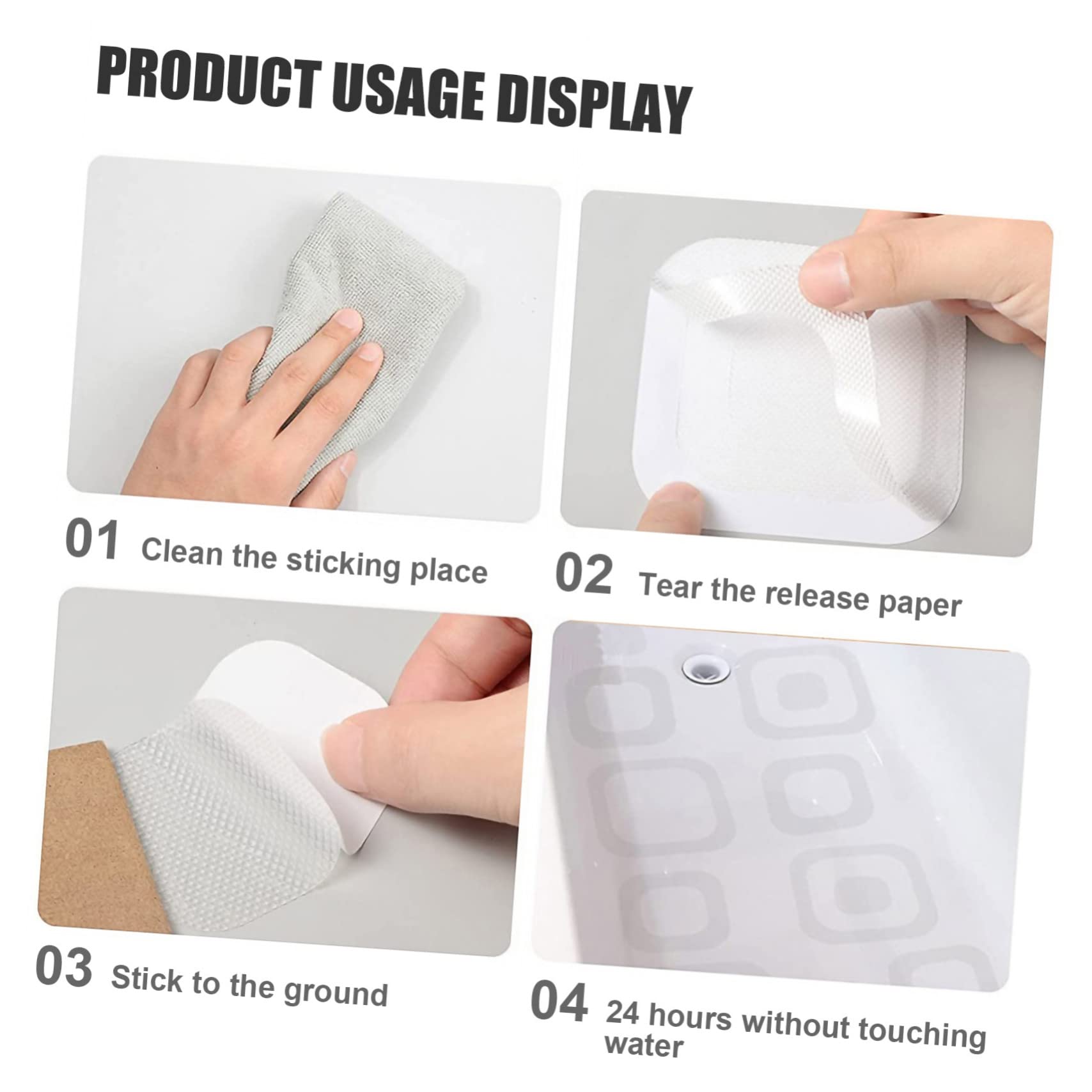 PRODUCT USAGE DISPLAY

01 Clean the sticking place

02 Tear the release paper

03 Stick to the ground

04 24 hours without touching water