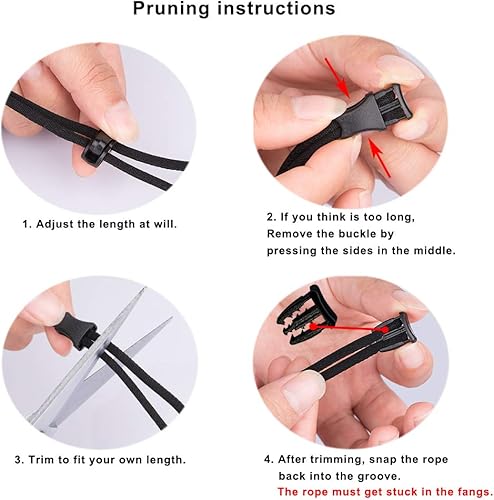 Pruning instructions

1. Adjust the length at will.

2. If you think is too long, Remove the buckle by pressing the sides in the middle.

3. Trim to fit your own length.

4. After trimming, snap the rope back into the groove.
The rope must get stuck in the fangs.