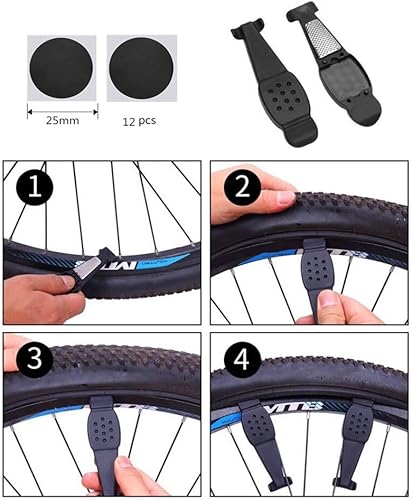 25mm

12 pcs

1

MTB

2

3

4

MTB