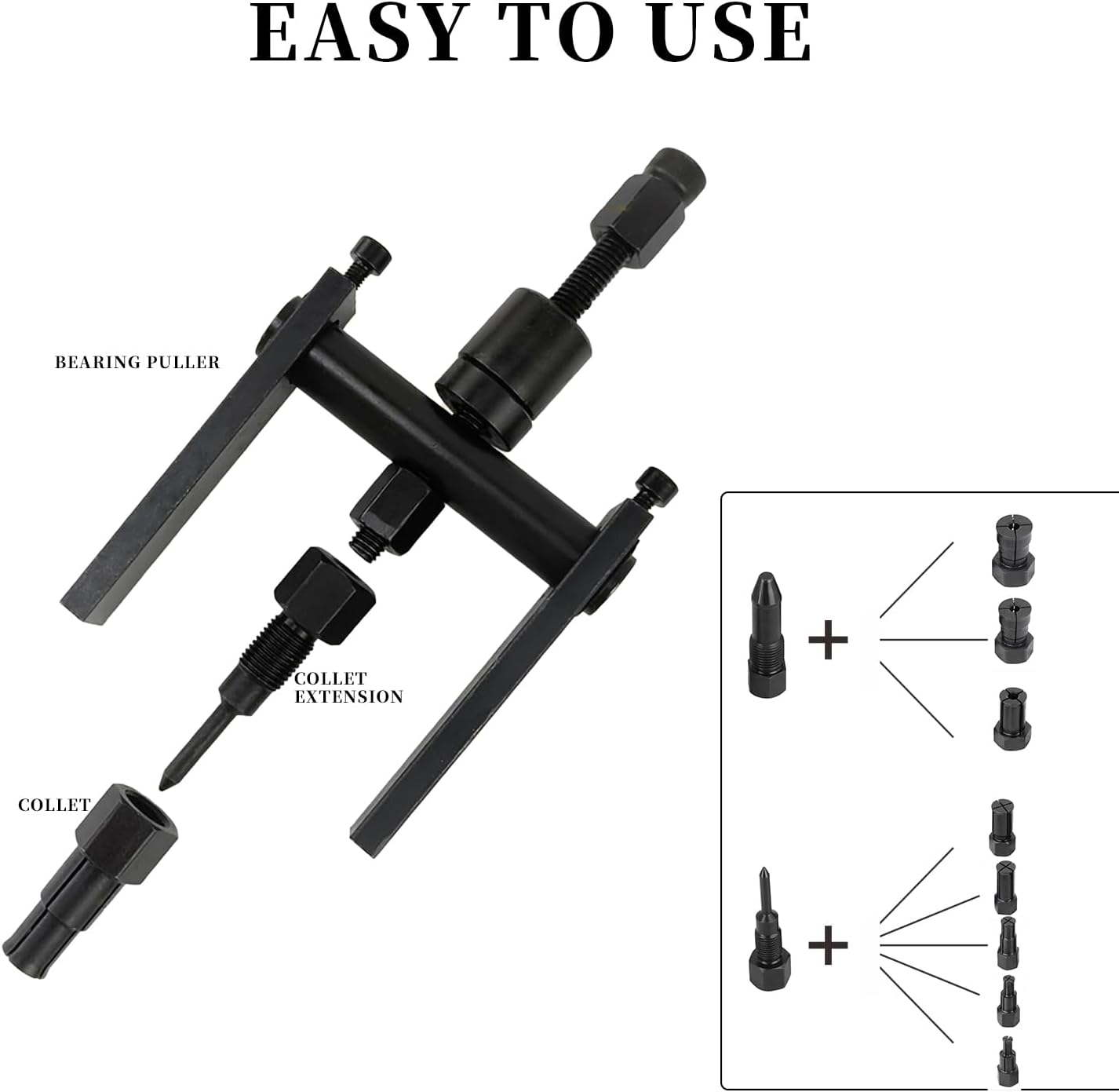 EASY TO USE

BEARING PULLER

COLLET EXTENSION

COLLET

+

+