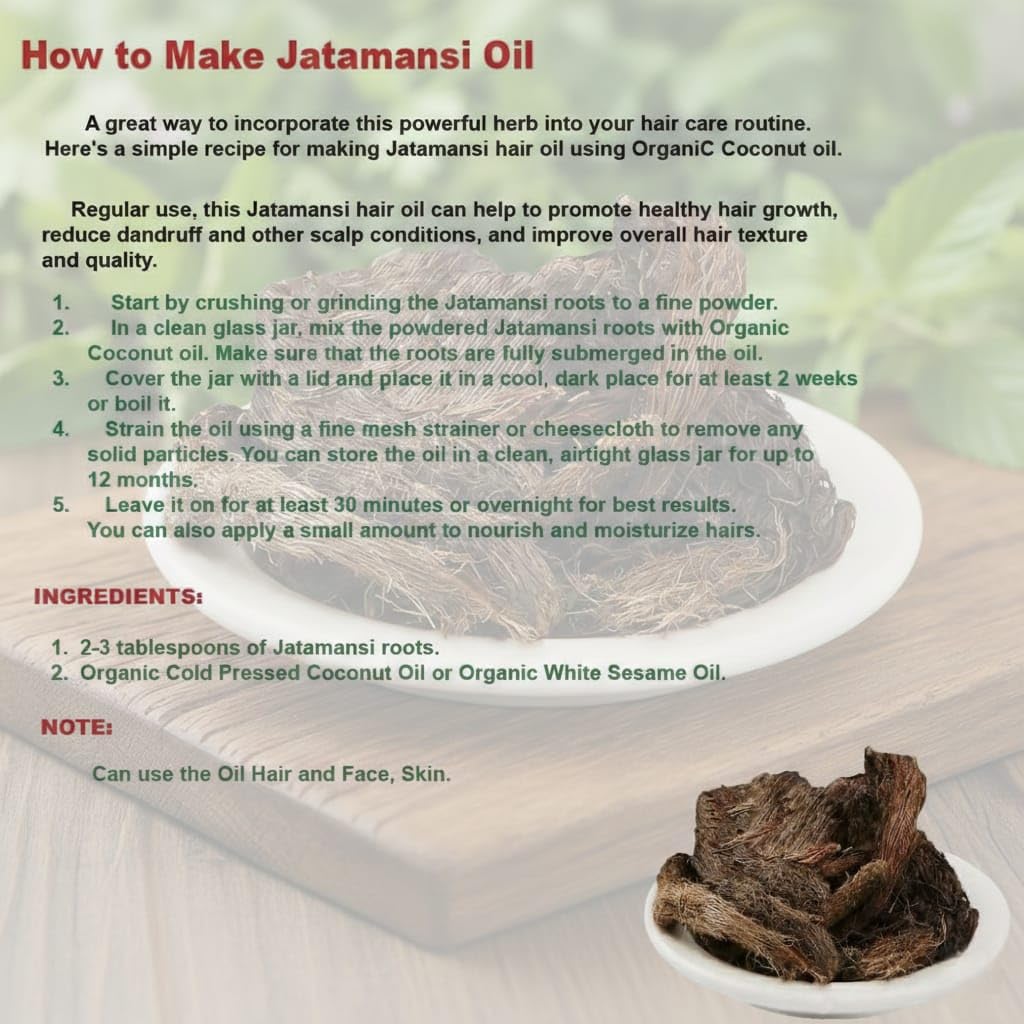 How to Make Jatamansi Oil

A great way to incorporate this powerful herb into your hair care routine. Here's a simple recipe for making Jatamansi hair oil using OrganiC Coconut oil.

Regular use, this Jatamansi hair oil can help to promote healthy hair growth, reduce dandruff and other scalp conditions, and improve overall hair texture and quality.

1. Start by crushing or grinding the Jatamansi roots to a fine powder.
2. In a clean glass jar, mix the powdered Jatamansi roots with Organic Coconut oil. Make sure that the roots are fully submerged in the oil.
3. Cover the jar with a lid and place it in a cool, dark place for at least 2 weeks or boil it.
4. Strain the oil using a fine mesh strainer or cheesecloth to remove any solid particles. You can store the oil in a clean, airtight glass jar for up to 12 months.
5. Leave it on for at least 30 minutes or overnight for best results. You can also apply a small amount to nourish and moisturize hairs.

INGREDIENTS:

1. 2-3 tablespoons of Jatamansi roots.
2. Organic Cold Pressed Coconut Oil or Organic White Sesame Oil.

NOTE:

Can use the Oil Hair and Face, Skin.