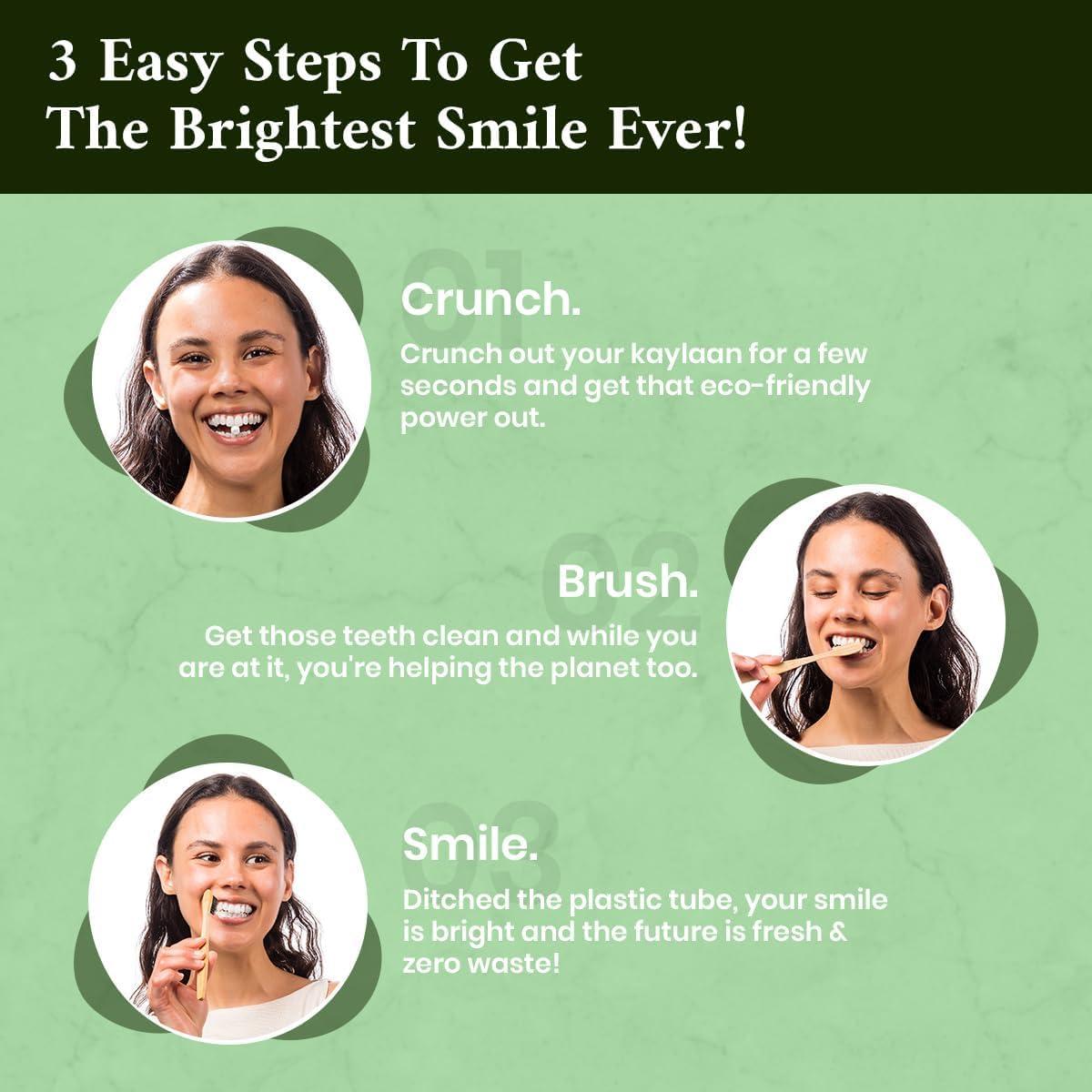 3 Easy Steps To Get The Brightest Smile Ever!

01

Crunch.

Crunch out your kaylaan for a few seconds and get that eco-friendly power out.

02

Brush.

Get those teeth clean and while you are at it, you're helping the planet too.

03

Smile.

Ditched the plastic tube, your smile is bright and the future is fresh & zero waste!